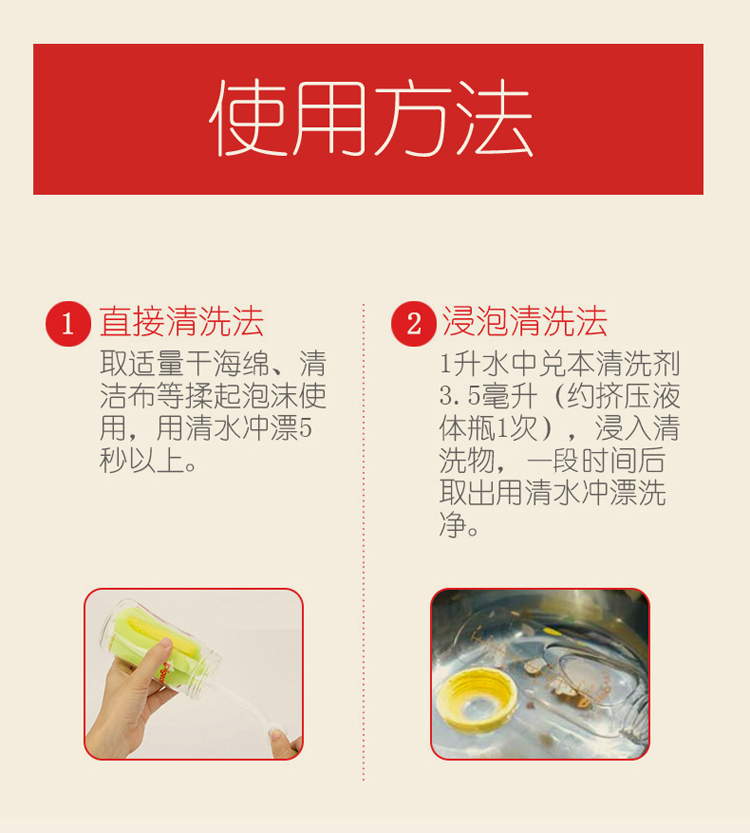 使用方法

1 直接清洗法

取适量干海绵、清洁布等揉起泡沫使用，用清水冲漂5秒以上。

2 浸泡清洗法

1升水中兑本清洗剂3.5毫升（约挤压液体瓶1次），浸入清洗物，一段时间后取出用清水冲漂洗净。