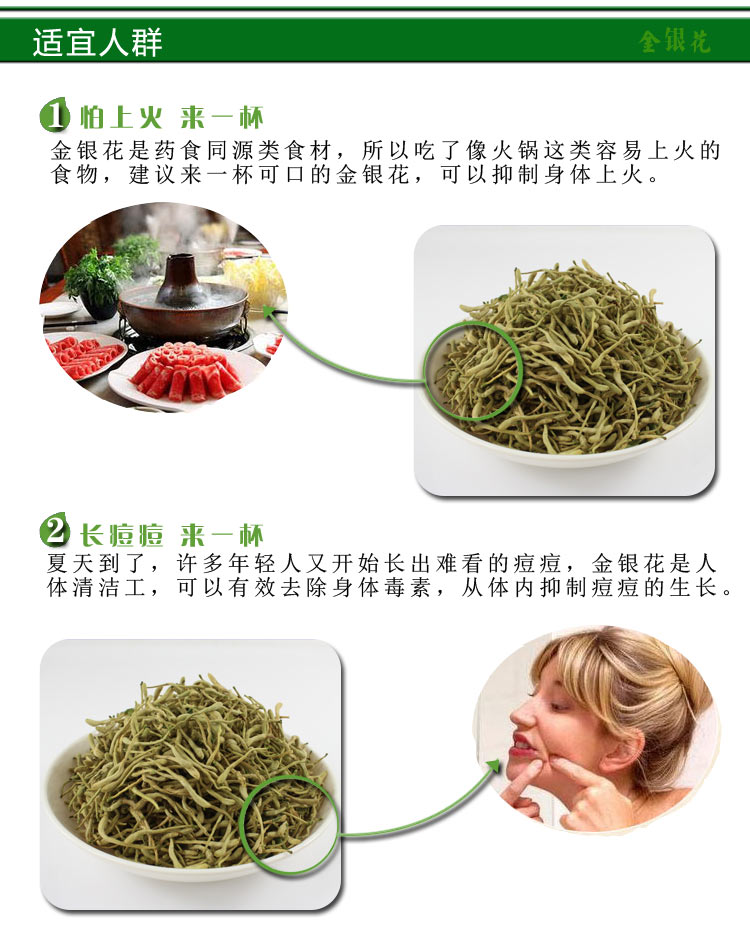 适宜人群

金银花

1 怕上火 来一杯

金银花是药食同源类食材，所以吃了像火锅这类容易上火的食物，建议来一杯可口的金银花，可以抑制身体上火。

2 长痘痘 来一杯

夏天到了，许多年轻人又开始长出难看的痘痘，金银花是人体清洁工，可以有效去除身体毒素，从体内抑制痘痘的生长。