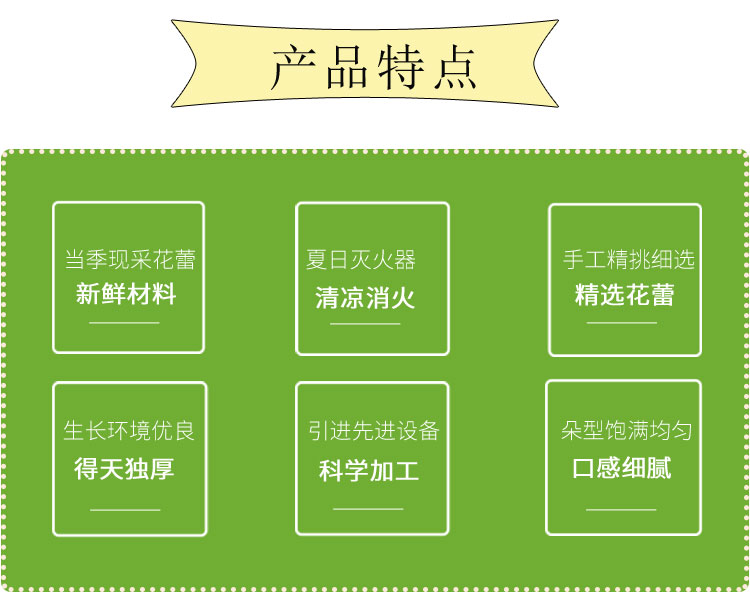 产品特点

当季现采花蕾
新鲜材料

夏日灭火器
清凉消火

手工精挑细选
精选花蕾

生长环境优良
得天独厚

引进先进设备
科学加工

朵型饱满均匀
口感细腻