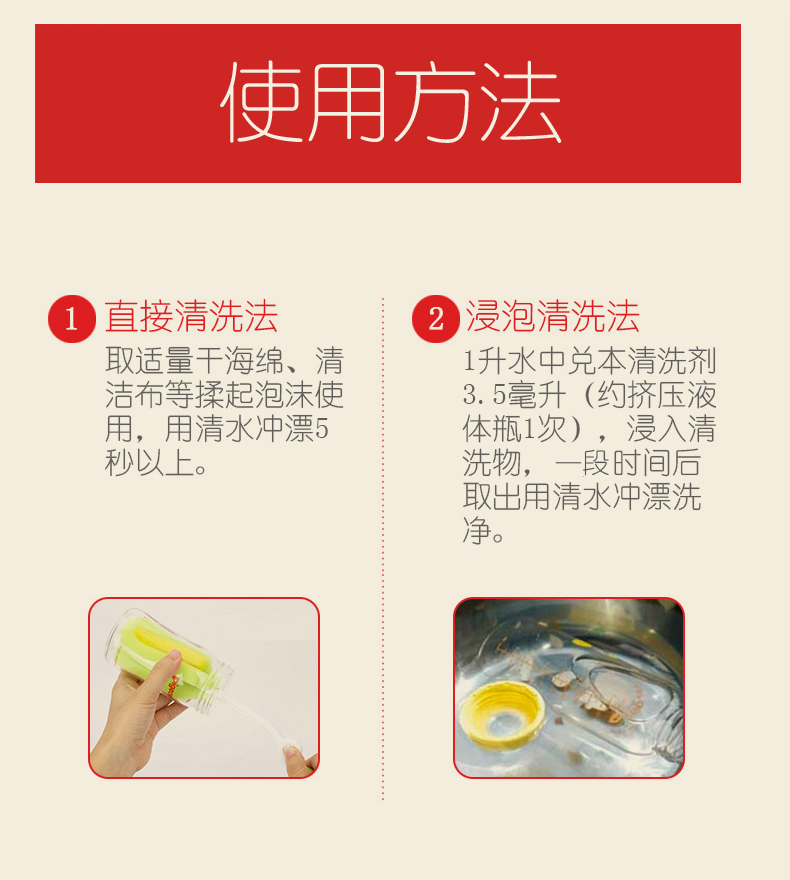 使用方法

1 直接清洗法
取适量干海绵、清洁布等揉起泡沫使用，用清水冲漂5秒以上。

2 浸泡清洗法
1升水中兑本清洗剂3.5毫升（约挤压液体瓶1次），浸入清洗物，一段时间后取出用清水冲漂洗净。