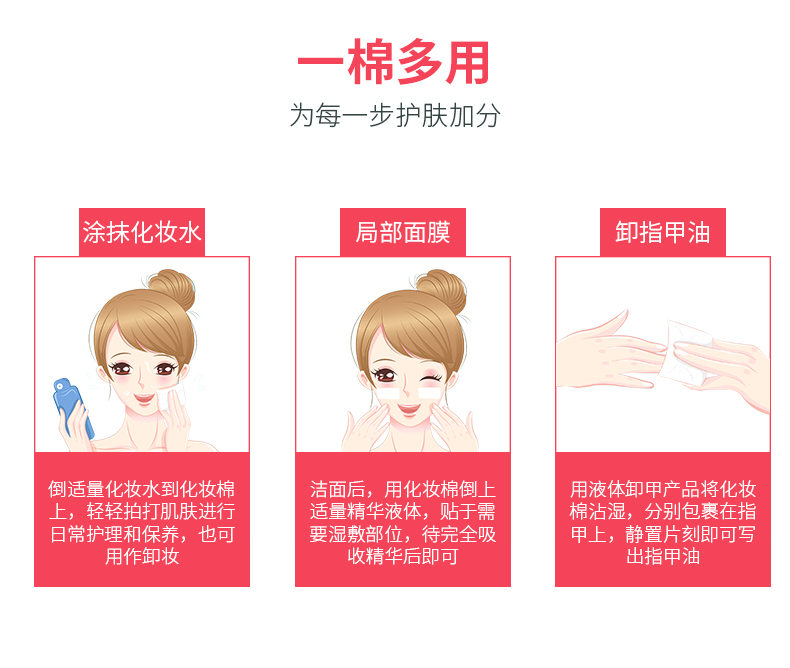 一棉多用
为每一步护肤加分

涂抹化妆水

倒适量化妆水到化妆棉上，轻轻拍打肌肤进行日常护理和保养，也可用作卸妆

局部面膜

洁面后，用化妆棉倒上适量精华液体，贴于需要湿敷部位，待完全吸收精华后即可

卸指甲油

用液体卸甲产品将化妆棉沾湿，分别包裹在指甲上，静置片刻即可写出指甲油