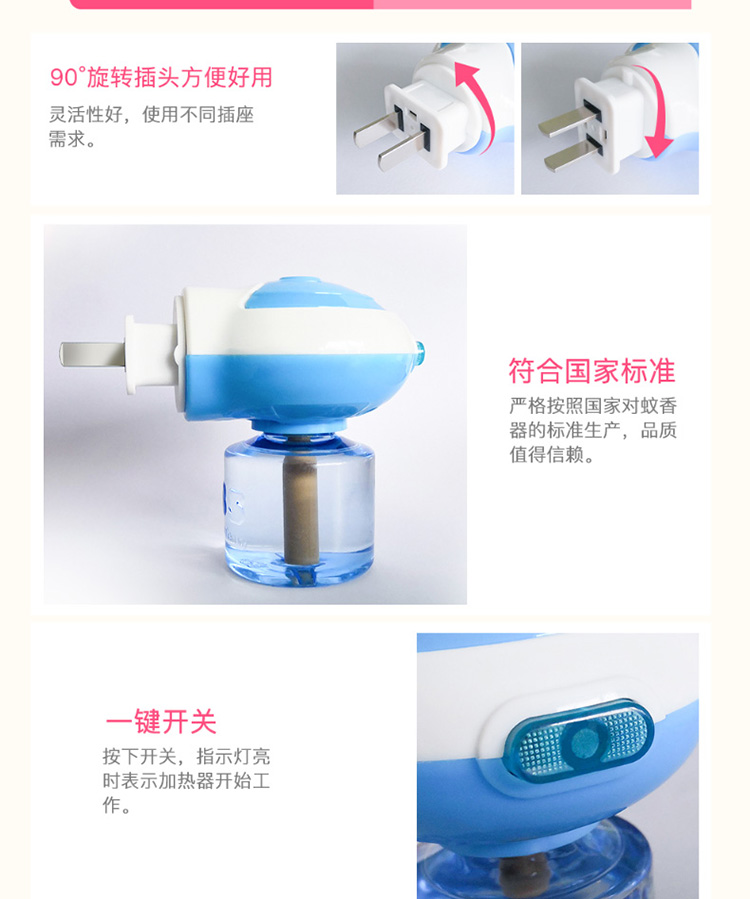 90°旋转插头方便好用

灵活性好，使用不同插座需求。

符合国家标准

严格按照国家对蚊香器的标准生产，品质值得信赖。

一键开关

按下开关，指示灯亮时表示加热器开始工作。