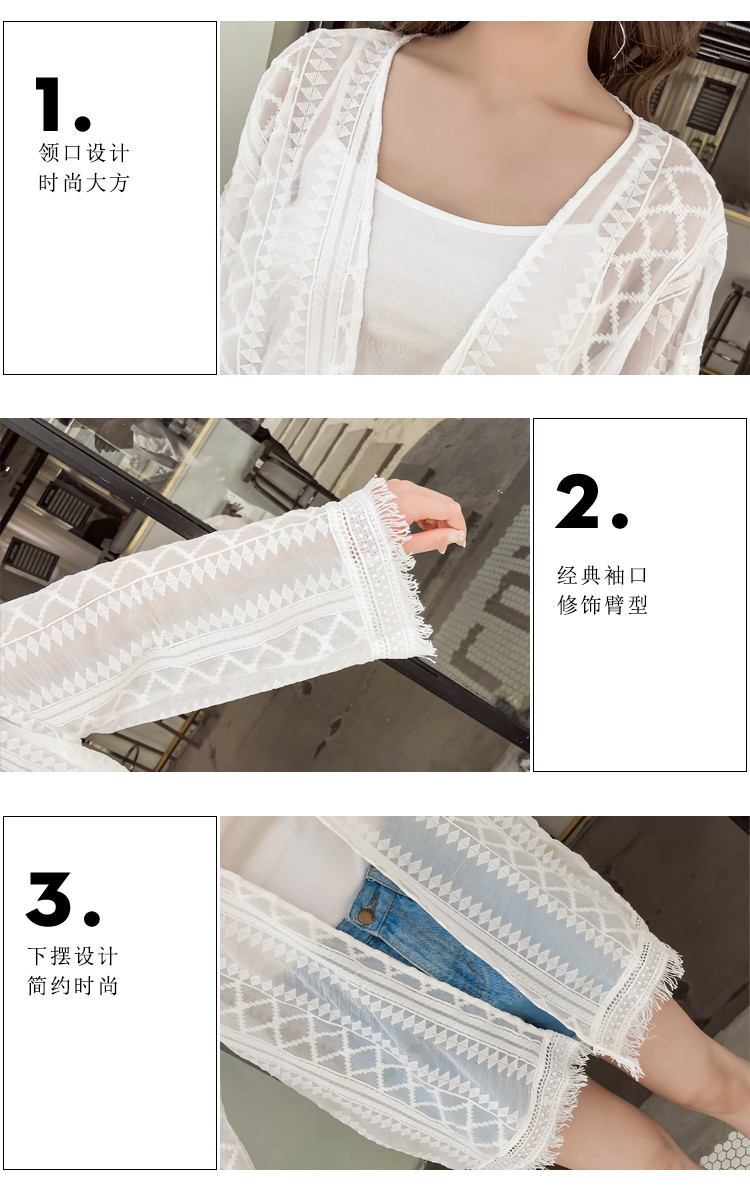 1.
领口设计
时尚大方

2.
经典袖口
修饰臂型

3.
下摆设计
简约时尚