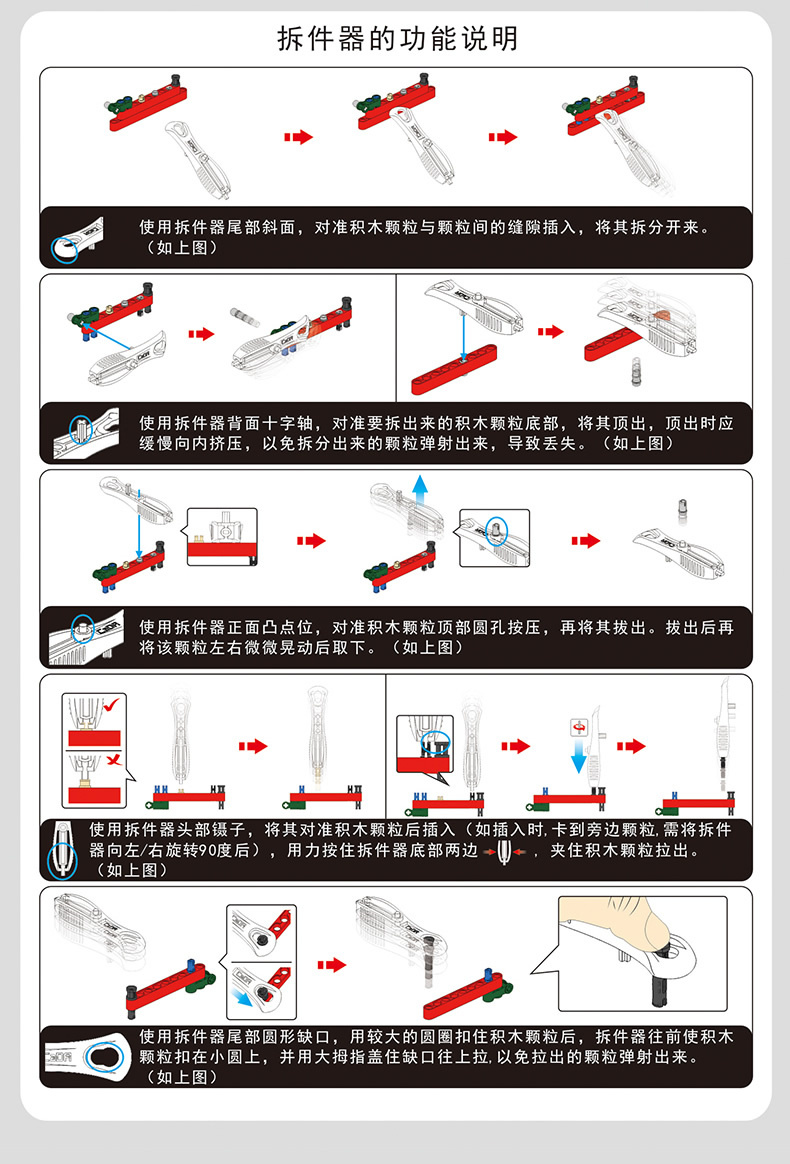 拆件器的功能说明

使用拆件器尾部斜面，对准积木颗粒与颗粒间的缝隙插入，将其拆分开来。（如上图）

使用拆件器背面十字轴，对准要拆出来的积木颗粒底部，将其顶出，顶出时应缓慢向内挤压，以免拆分出来的颗粒弹射出来，导致丢失。（如上图）

使用拆件器正面凸点位，对准积木颗粒顶部圆孔按压，再将其拔出。拔出后再将该颗粒左右微微晃动后取下。（如上图）

使用拆件器头部镊子，将其对准积木颗粒后插入（如插入时,卡到旁边颗粒,需将拆件器向左/右旋转90度后），用力按住拆件器底部两边，夹住积木颗粒拉出。（如上图）

使用拆件器尾部圆形缺口，用较大的圆圈扣住积木颗粒后，拆件器往前使积木颗粒扣在小圆上，并用大拇指盖住缺口往上拉,以免拉出的颗粒弹射出来。（如上图）