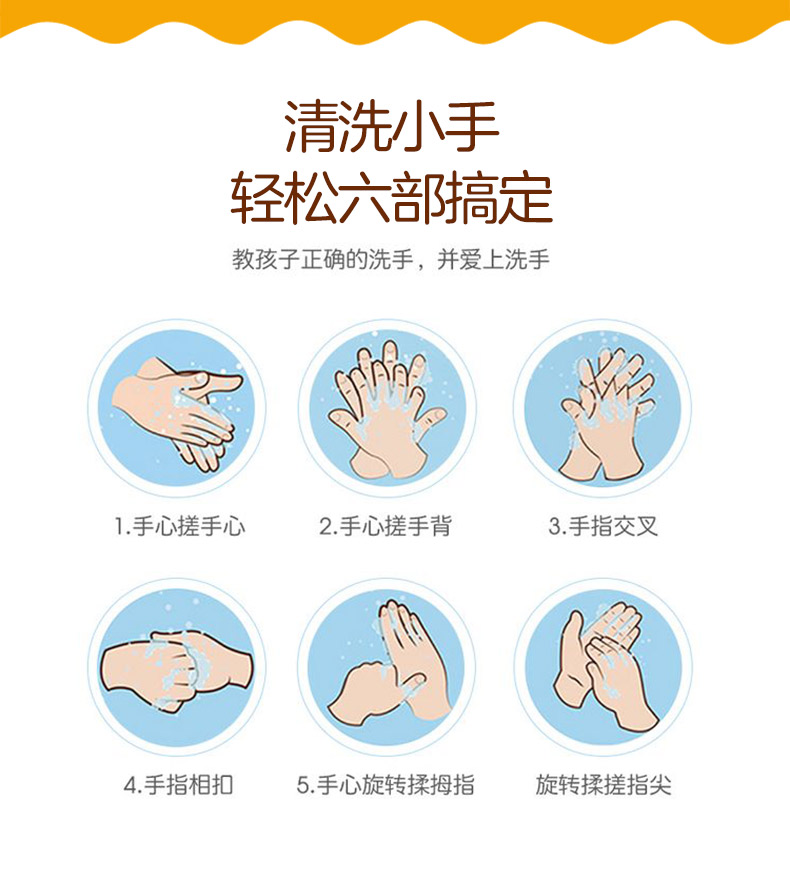 清洗小手
轻松六部搞定

教孩子正确的洗手，并爱上洗手

1.手心搓手心

2.手心搓手背

3.手指交叉

4.手指相扣

5.手心旋转揉拇指

旋转揉搓指尖