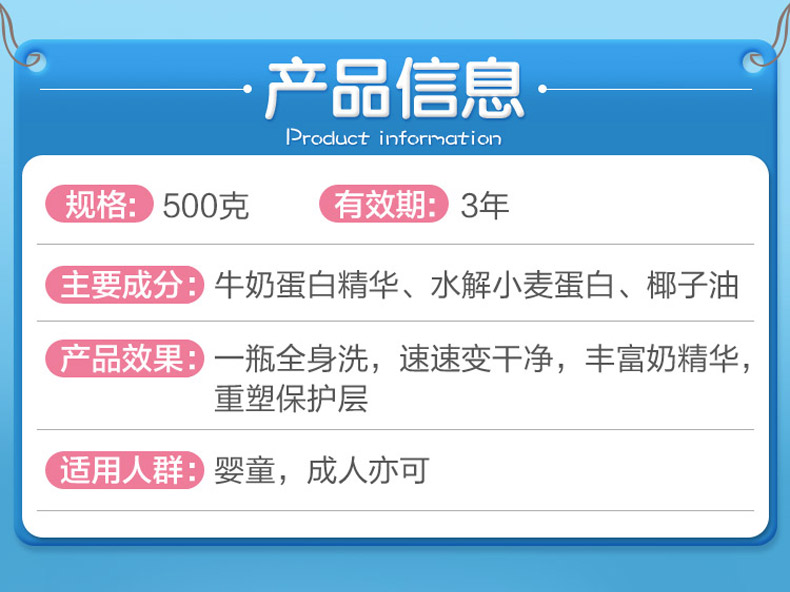 产品信息
Product information

规格: 500克 有效期: 3年

主要成分: 牛奶蛋白精华、水解小麦蛋白、椰子油

产品效果: 一瓶全身洗，速速变干净，丰富奶精华，重塑保护层

适用人群: 婴童，成人亦可