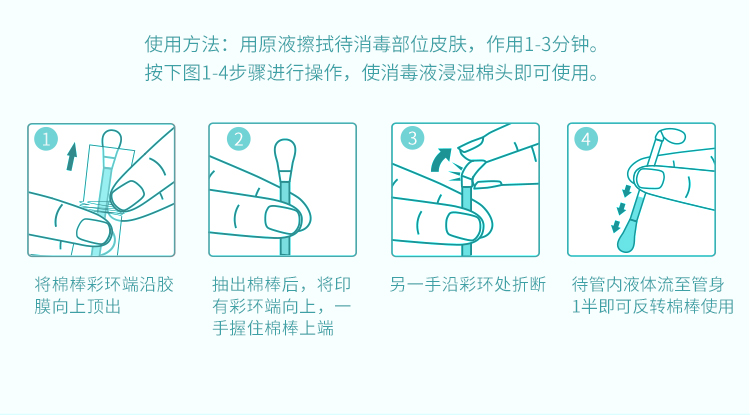 使用方法：用原液擦拭待消毒部位皮肤，作用1-3分钟。
按下图1-4步骤进行操作，使消毒液浸湿棉头即可使用。

1

将棉棒彩环端沿胶膜向上顶出

2

抽出棉棒后，将印有彩环端向上，一手握住棉棒上端

3

另一手沿彩环处折断

4

待管内液体流至管身1半即可反转棉棒使用