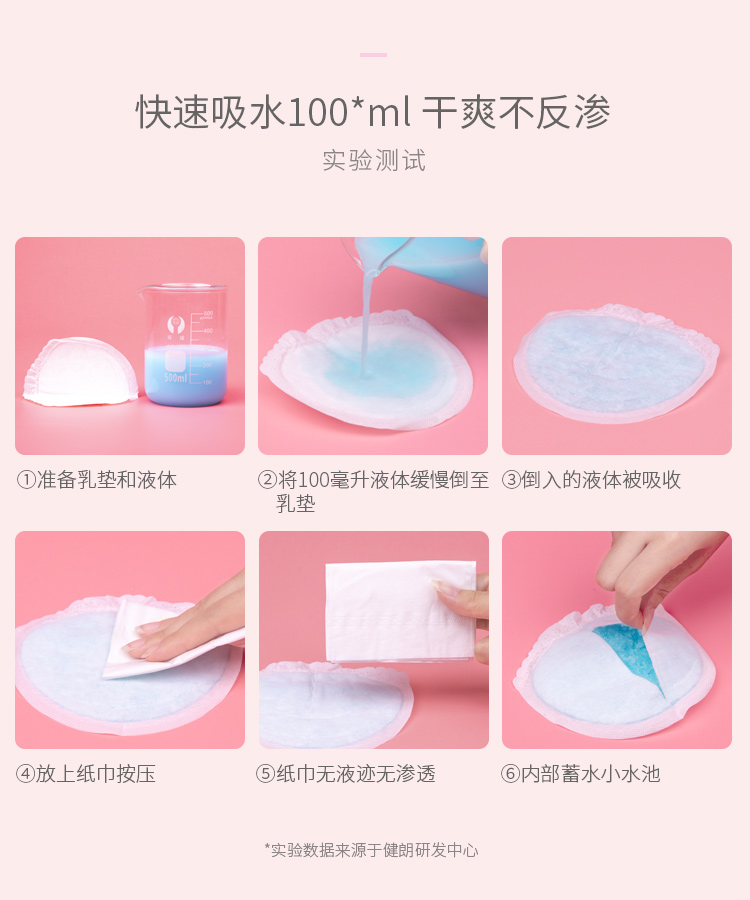 快速吸水100*ml 干爽不反渗

实验测试

500ml

①准备乳垫和液体

②将100毫升液体缓慢倒至乳垫

③倒入的液体被吸收

④放上纸巾按压

⑤纸巾无液迹无渗透

⑥内部蓄水小水池

*实验数据来源于健朗研发中心