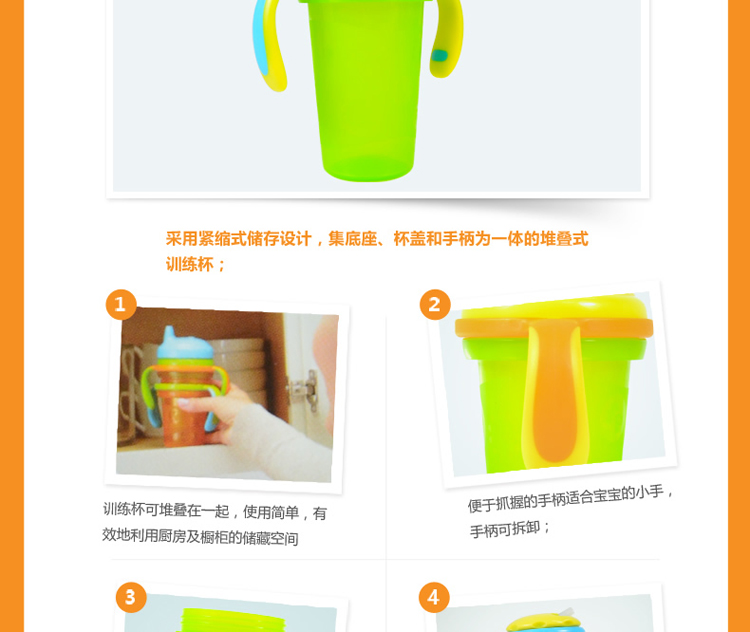 采用紧缩式储存设计，集底座、杯盖和手柄为一体的堆叠式训练杯；

1

训练杯可堆叠在一起，使用简单，有效地利用厨房及橱柜的储藏空间

2

便于抓握的手柄适合宝宝的小手，手柄可拆卸；

3

4