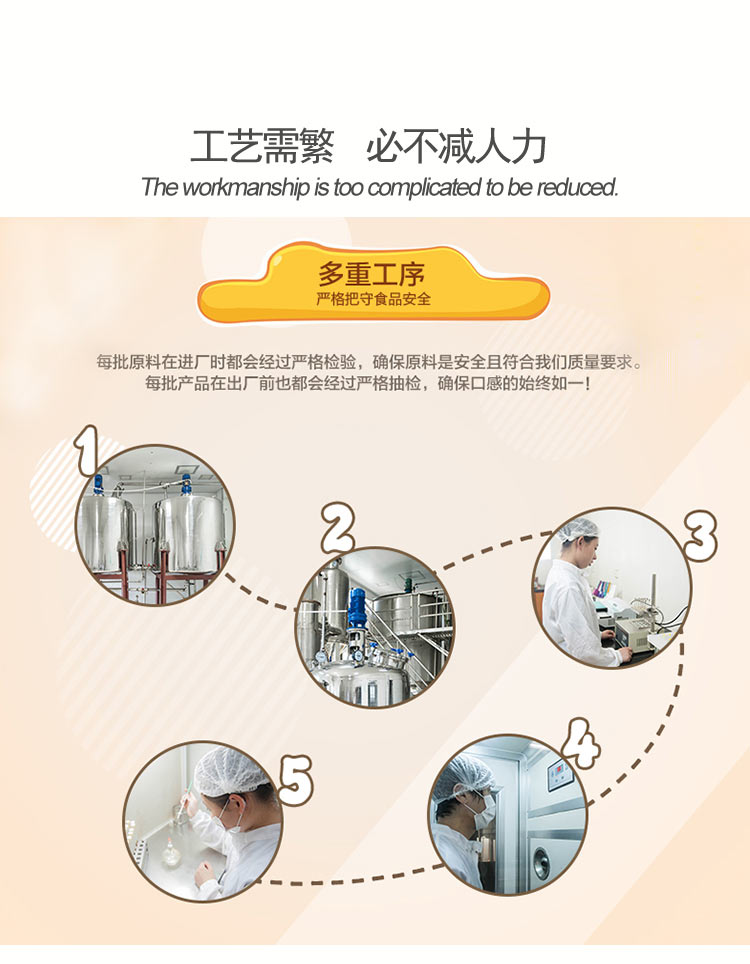 工艺需繁　必不减人力
The workmanship is too complicated to be reduced.

多重工序
严格把守食品安全

每批原料在进厂时都会经过严格检验，确保原料是安全且符合我们质量要求。
每批产品在出厂前也都会经过严格抽检，确保口感的始终如一！

1
2
3
4
5