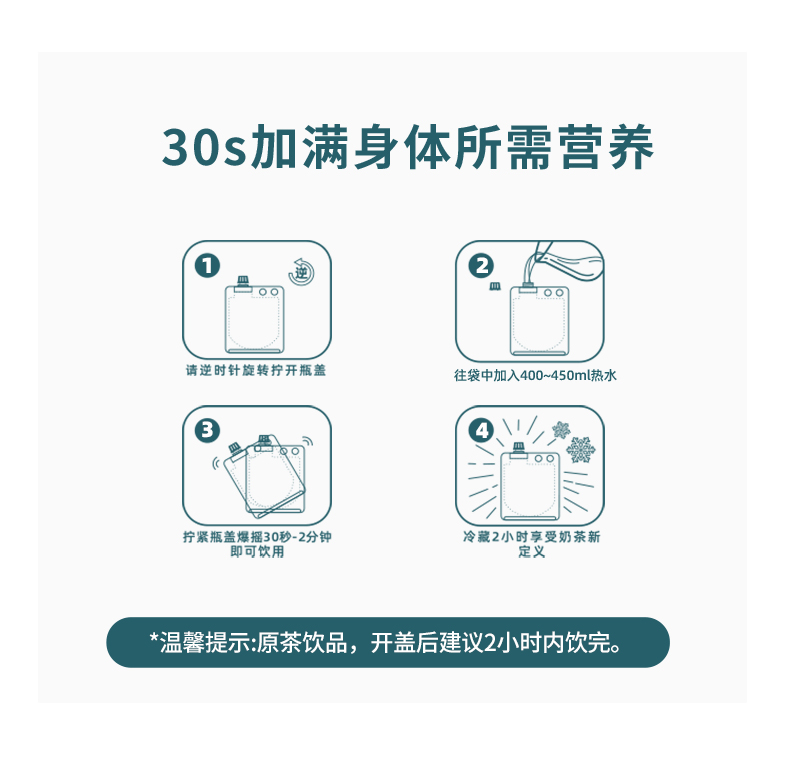 30s加满身体所需营养

1
逆
请逆时针旋转拧开瓶盖

2
往袋中加入400~450ml热水

3
拧紧瓶盖爆摇30秒-2分钟即可饮用

4
冷藏2小时享受奶茶新定义

*温馨提示:原茶饮品，开盖后建议2小时内饮完。