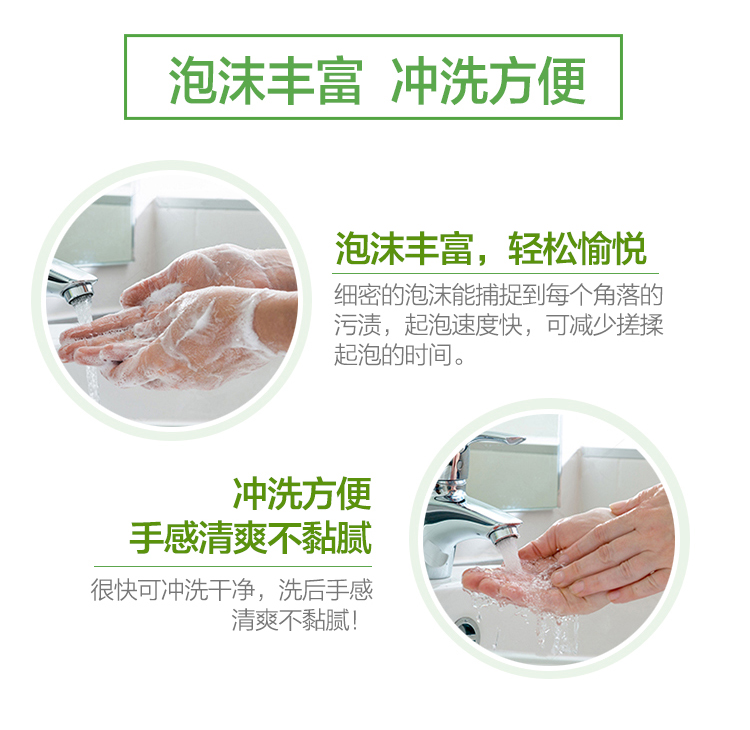 泡沫丰富 冲洗方便

泡沫丰富，轻松愉悦

细密的泡沫能捕捉到每个角落的污渍，起泡速度快，可减少搓揉起泡的时间。

冲洗方便
手感清爽不黏腻

很快可冲洗干净，洗后手感清爽不黏腻！