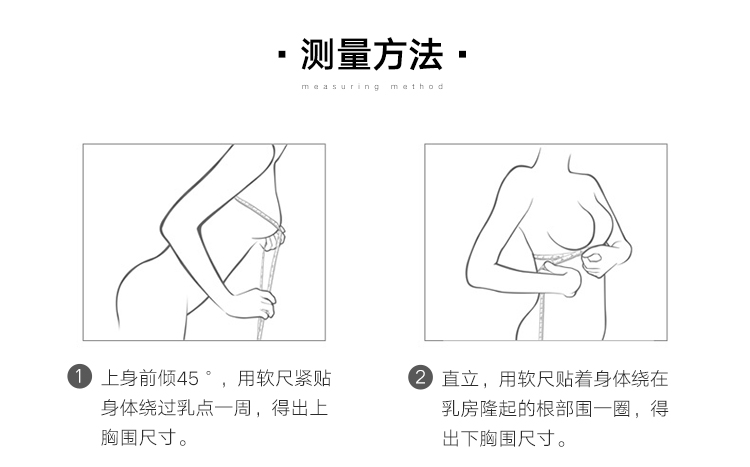 · 测量方法 ·

measuring method

1 上身前倾45°，用软尺紧贴身体绕过乳点一周，得出上胸围尺寸。

2 直立，用软尺贴着身体绕在乳房隆起的根部围一圈，得出下胸围尺寸。