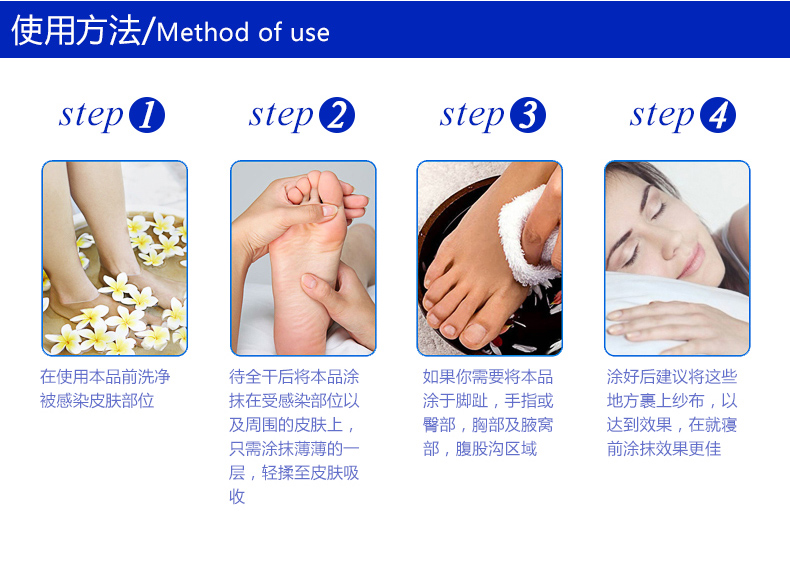 使用方法/Method of use

step 1

在使用本品前洗净被感染皮肤部位

step 2

待全干后将本品涂抹在受感染部位以及周围的皮肤上，只需涂抹薄薄的一层，轻揉至皮肤吸收

step 3

如果你需要将本品涂于脚趾，手指或臀部，胸部及腋窝部，腹股沟区域

step 4

涂好后建议将这些地方裹上纱布，以达到效果，在就寝前涂抹效果更佳