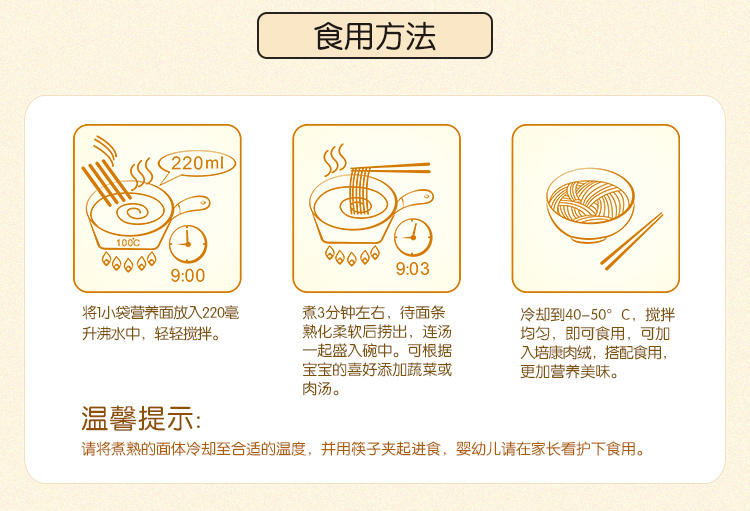 食用方法

220ml

100℃

9:00

将1小袋营养面放入220毫升沸水中，轻轻搅拌。

9:03

煮3分钟左右，待面条熟化柔软后捞出，连汤一起盛入碗中。可根据宝宝的喜好添加蔬菜或肉汤。

冷却到40-50°C，搅拌均匀，即可食用，可加入培康肉绒，搭配食用，更加营养美味。

温馨提示：

请将煮熟的面体冷却至合适的温度，并用筷子夹起进食，婴幼儿请在家长看护下食用。