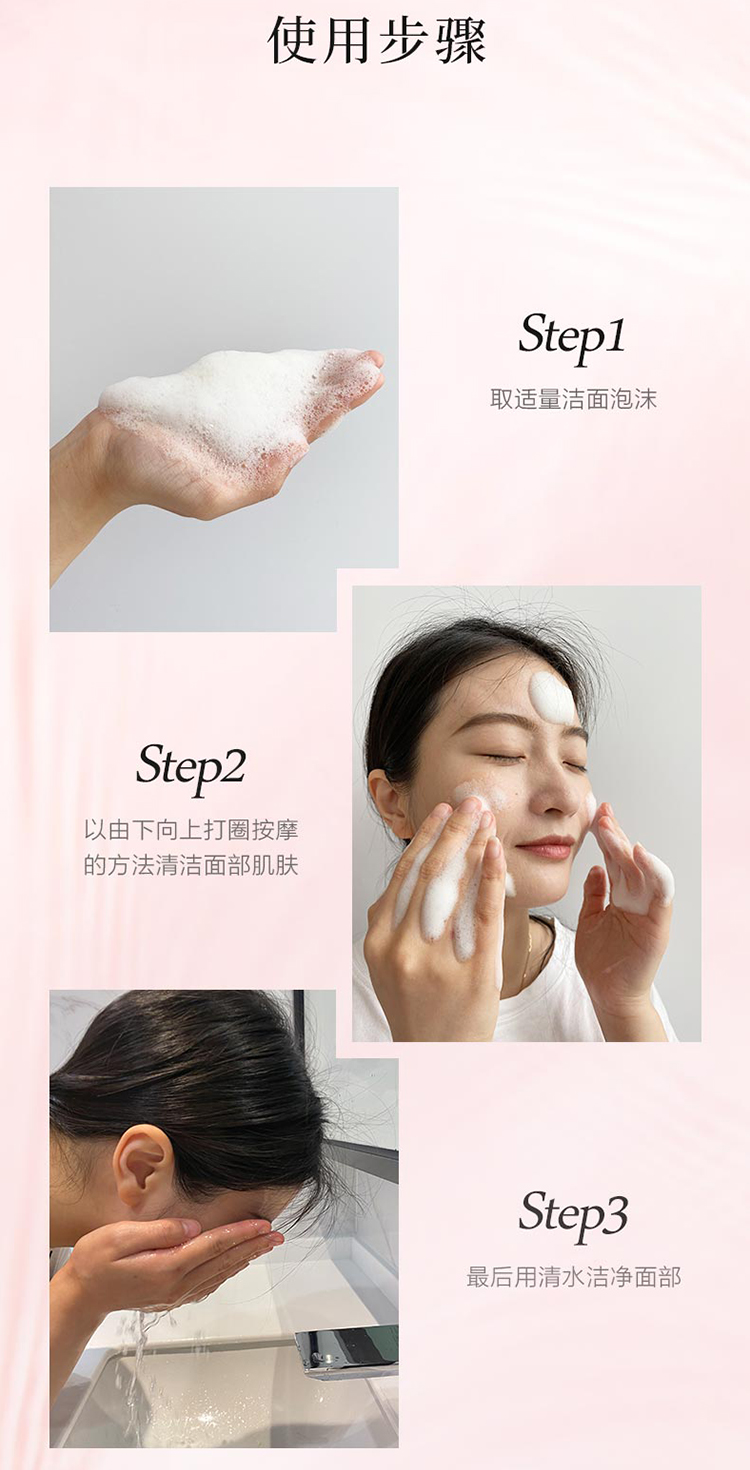 使用步骤

Step1
取适量洁面泡沫

Step2
以由下向上打圈按摩的方法清洁面部肌肤

Step3
最后用清水洁净面部