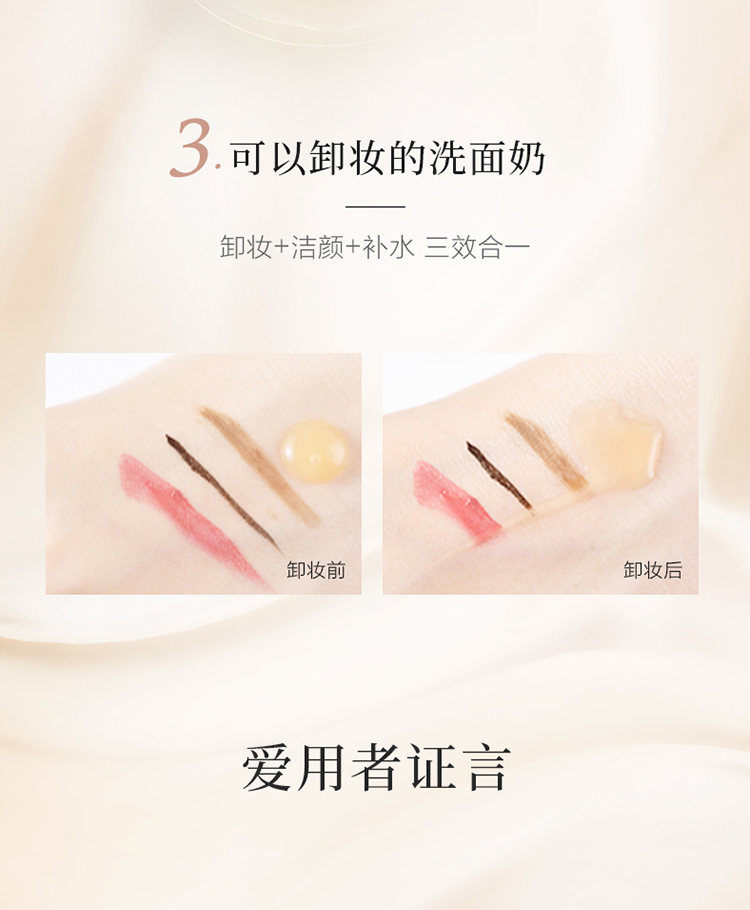 3. 可以卸妆的洗面奶

卸妆+洁颜+补水 三效合一

卸妆前

卸妆后

爱用者证言