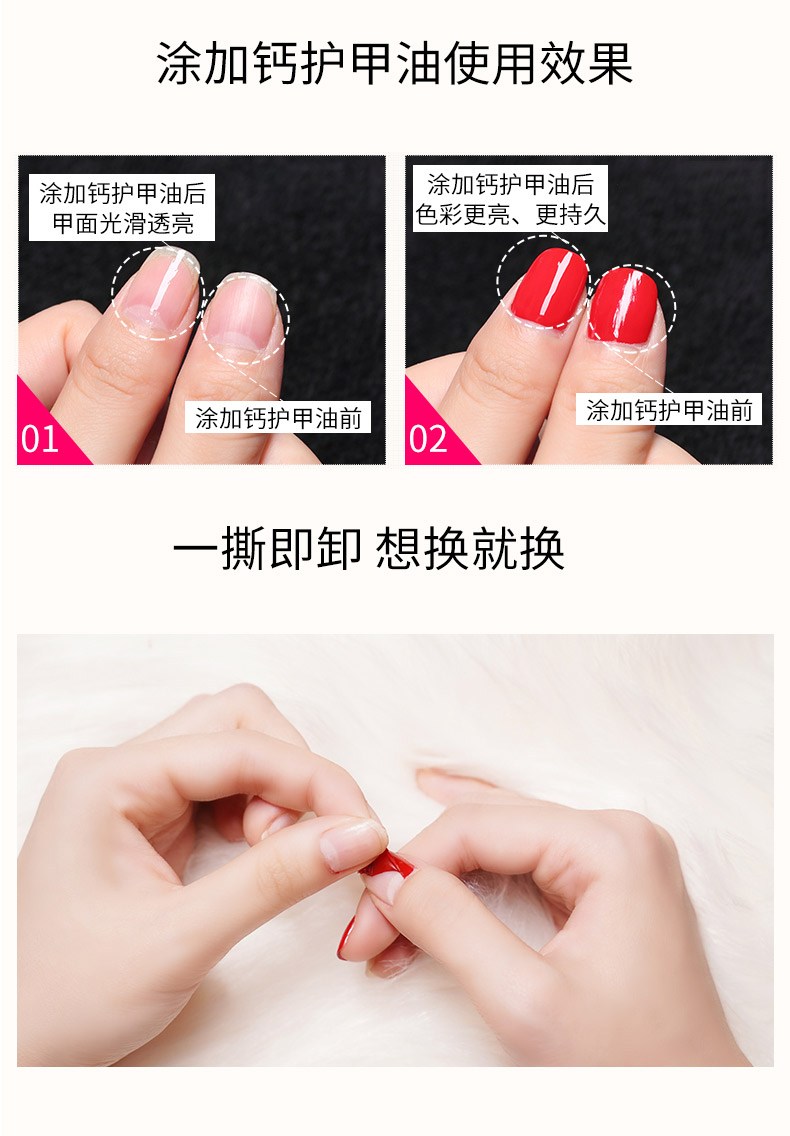 涂加钙护甲油使用效果

涂加钙护甲油后
甲面光滑透亮

涂加钙护甲油前

01

涂加钙护甲油后
色彩更亮、更持久

涂加钙护甲油前

02

一撕即卸 想换就换