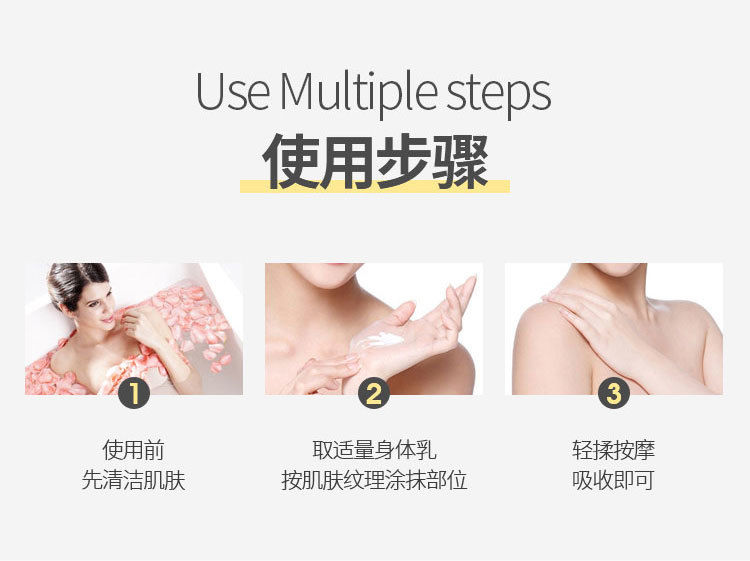 Use Multiple steps
使用步骤

1
使用前
先清洁肌肤

2
取适量身体乳
按肌肤纹理涂抹部位

3
轻揉按摩
吸收即可