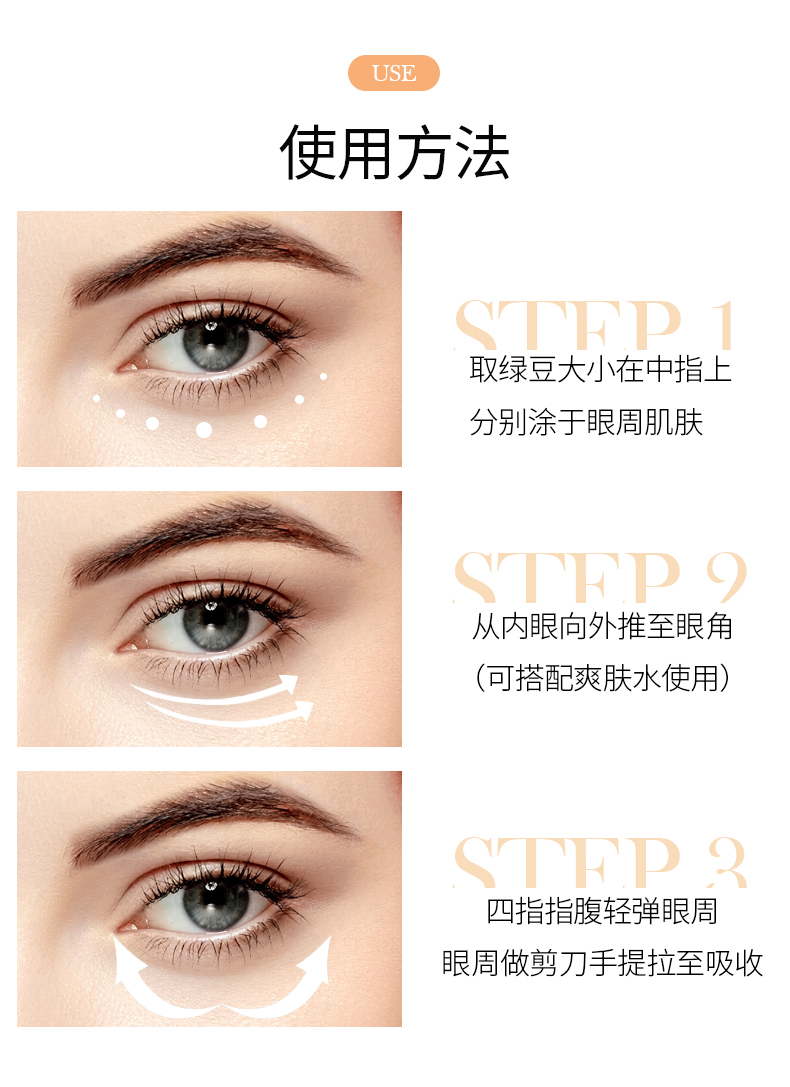 USE

使用方法

STEP 1
取绿豆大小在中指上
分别涂于眼周肌肤

STEP 2
从内眼向外推至眼角
（可搭配爽肤水使用）

STEP 3
四指指腹轻弹眼周
眼周做剪刀手提拉至吸收