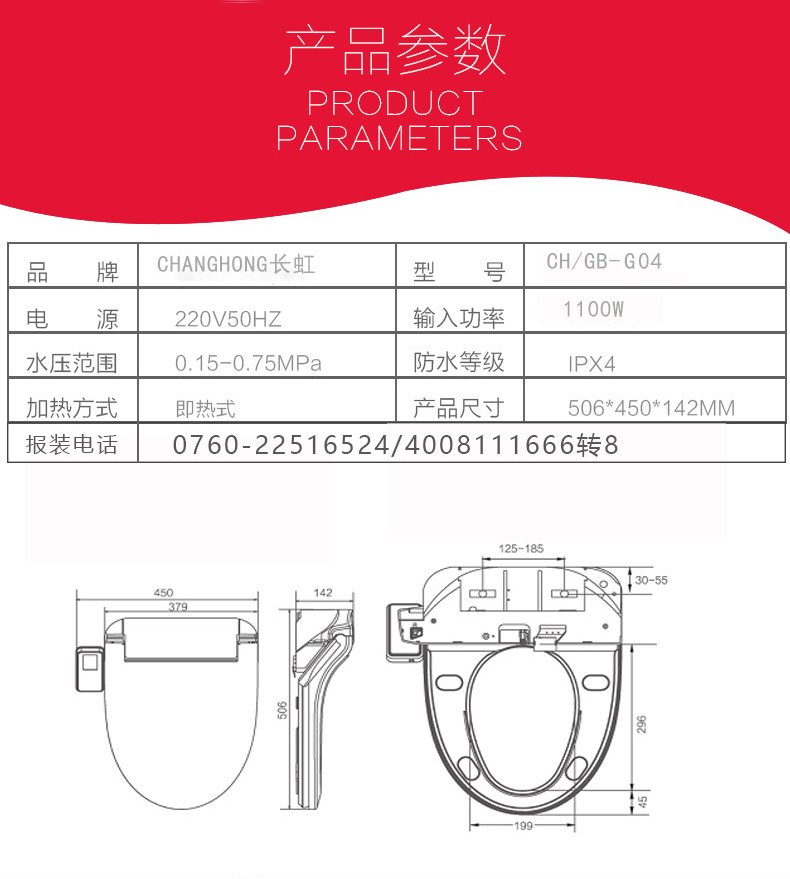 产品参数
PRODUCT PARAMETERS

| 品　　牌 | CHANGHONG长虹 | 型　　号 | CH/GB-G04 |
|---|---|---|---|
| 电　　源 | 220V50HZ | 输入功率 | 1100W |
| 水压范围 | 0.15-0.75MPa | 防水等级 | IPX4 |
| 加热方式 | 即热式 | 产品尺寸 | 506*450*142MM |
| 报装电话 | 0760-22516524/4008111666转8 | | |

450
379
142
506
125-185
30-55
296
45
199