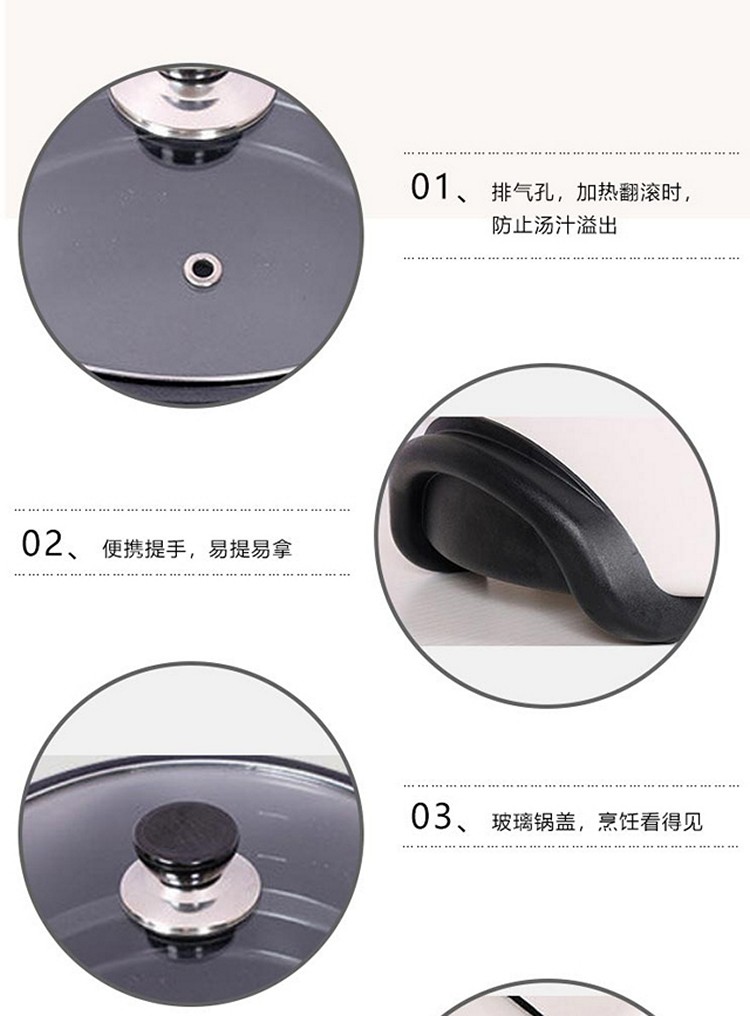 01、 排气孔，加热翻滚时，防止汤汁溢出

02、 便携提手，易提易拿

03、 玻璃锅盖，烹饪看得见