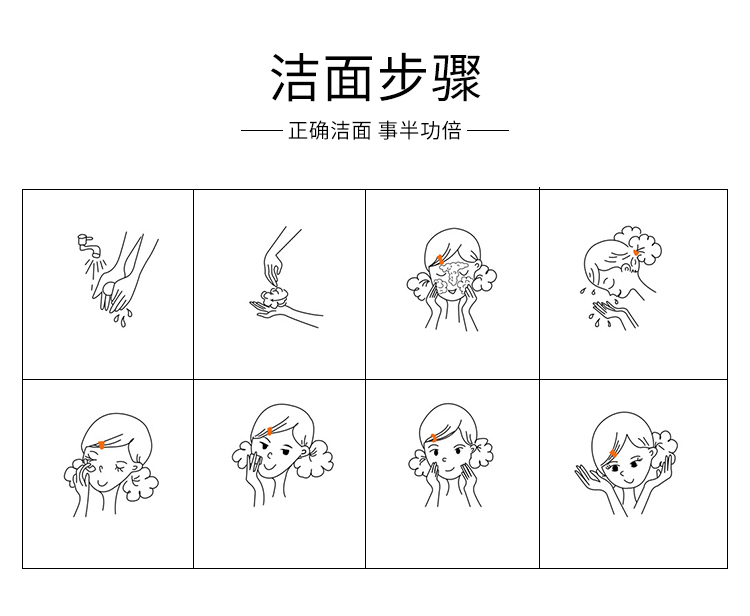 洁面步骤

—— 正确洁面 事半功倍 ——