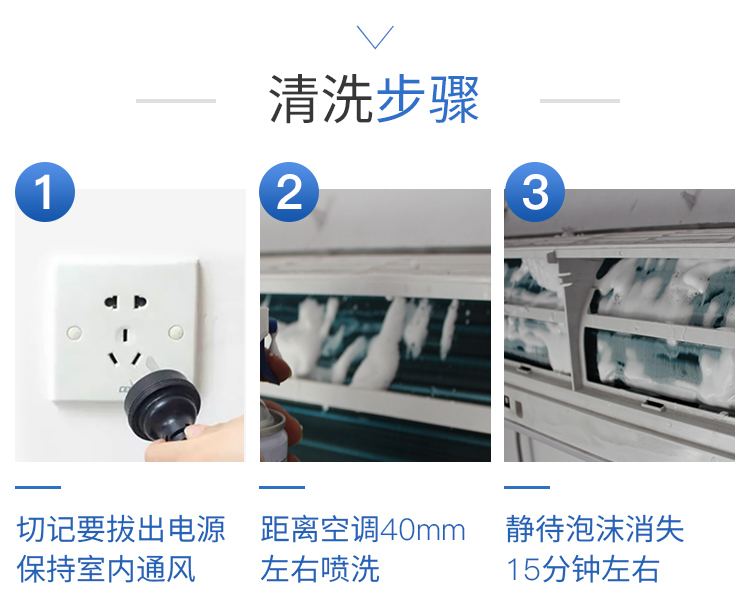 清洗步骤

1

切记要拔出电源
保持室内通风

2

距离空调40mm
左右喷洗

3

静待泡沫消失
15分钟左右