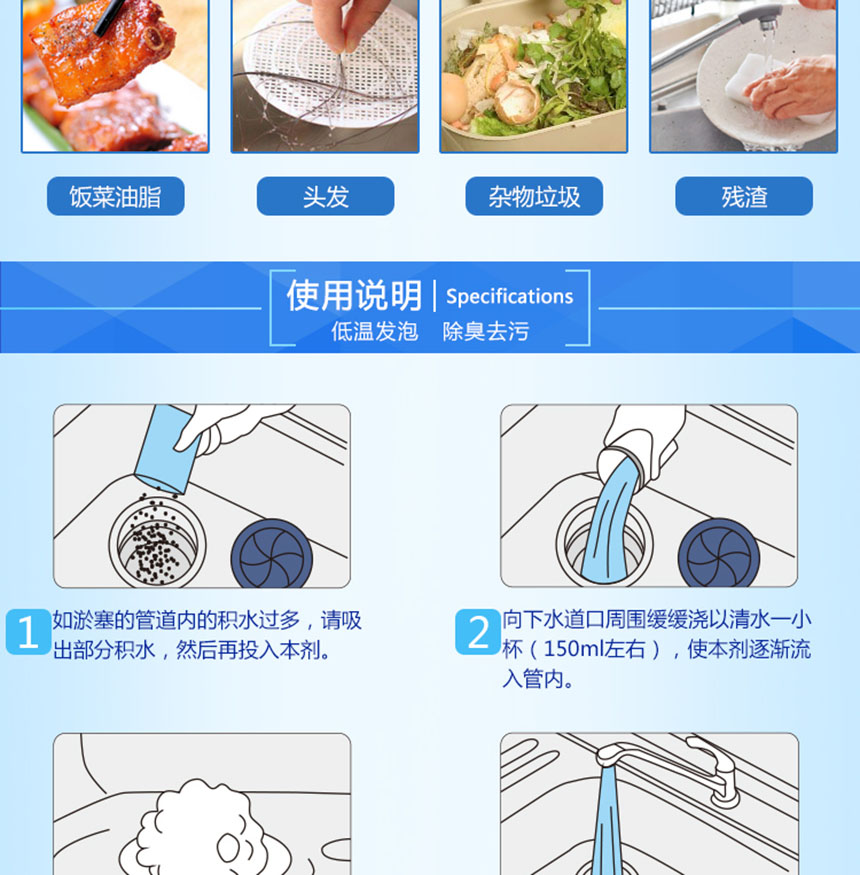 饭菜油脂

头发

杂物垃圾

残渣

使用说明 | Specifications
低温发泡　除臭去污

1 如淤塞的管道内的积水过多，请吸出部分积水，然后再投入本剂。

2 向下水道口周围缓缓浇以清水一小杯（150ml左右），使本剂逐渐流入管内。