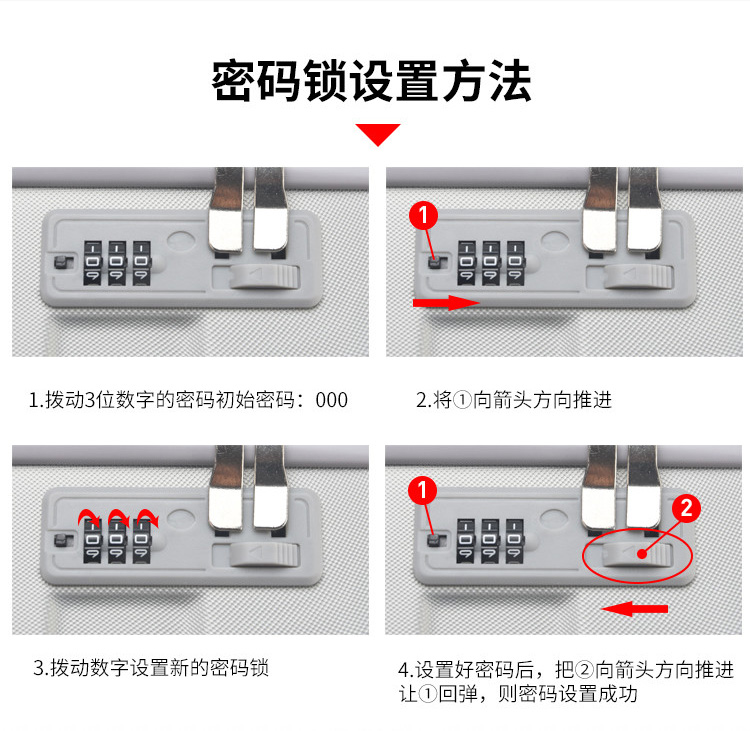 密码锁设置方法

1

1.拨动3位数字的密码初始密码：000

2.将①向箭头方向推进

1

2

3.拨动数字设置新的密码锁

4.设置好密码后，把②向箭头方向推进让①回弹，则密码设置成功