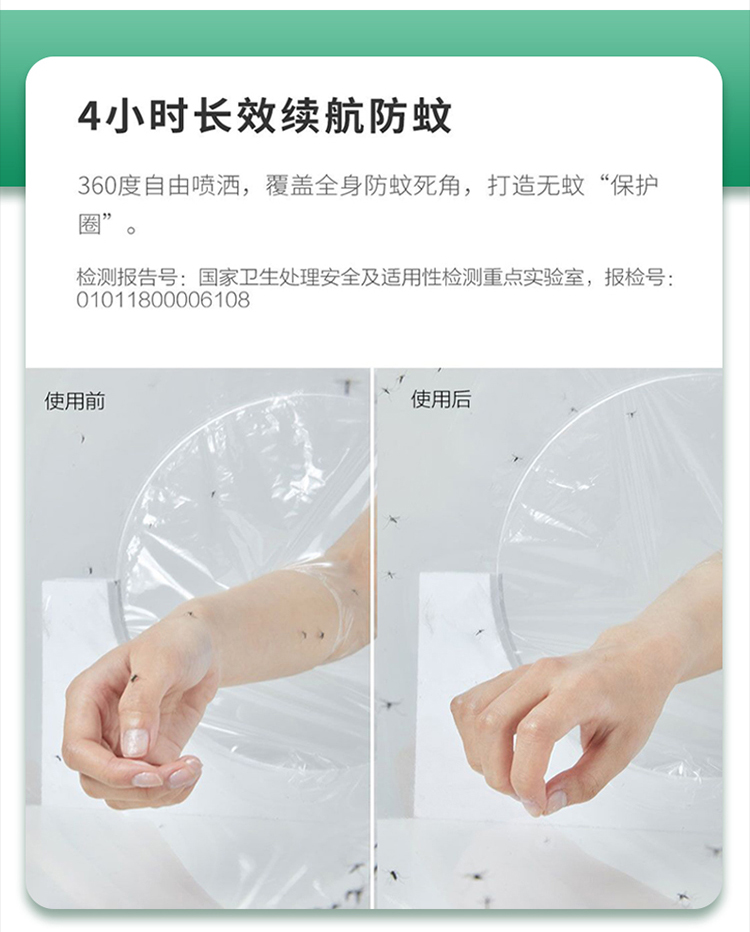 4小时长效续航防蚊

360度自由喷洒，覆盖全身防蚊死角，打造无蚊“保护圈”。

检测报告号：国家卫生处理安全及适用性检测重点实验室，报检号：01011800006108

使用前

使用后