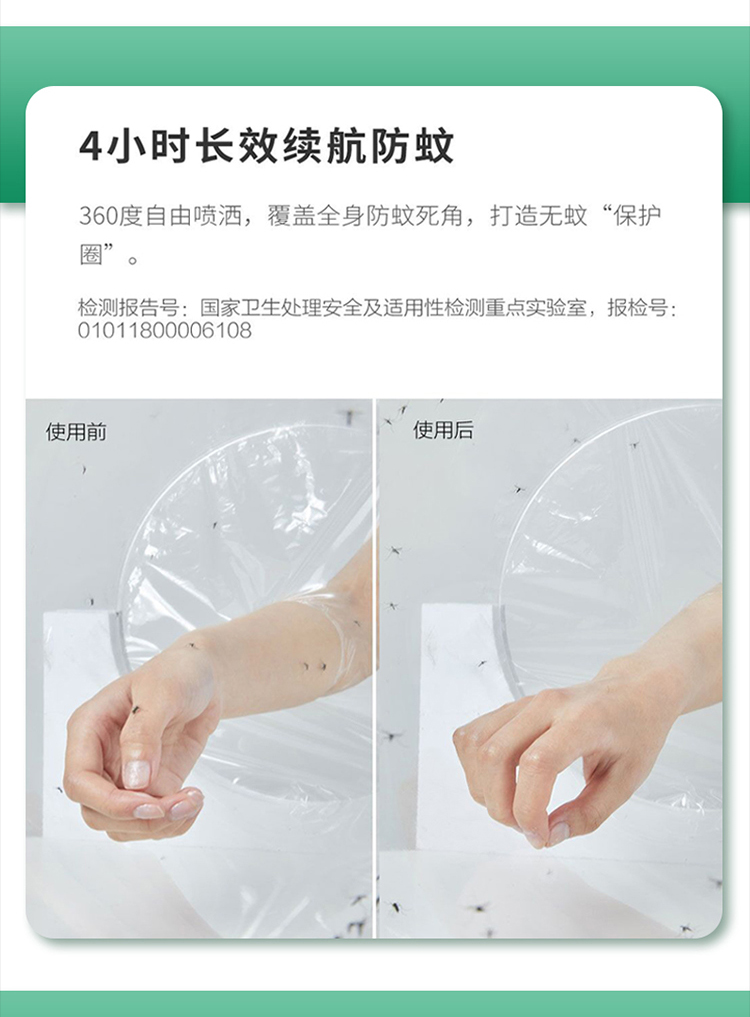 4小时长效续航防蚊

360度自由喷洒，覆盖全身防蚊死角，打造无蚊“保护圈”。

检测报告号：国家卫生处理安全及适用性检测重点实验室，报检号：01011800006108

使用前

使用后