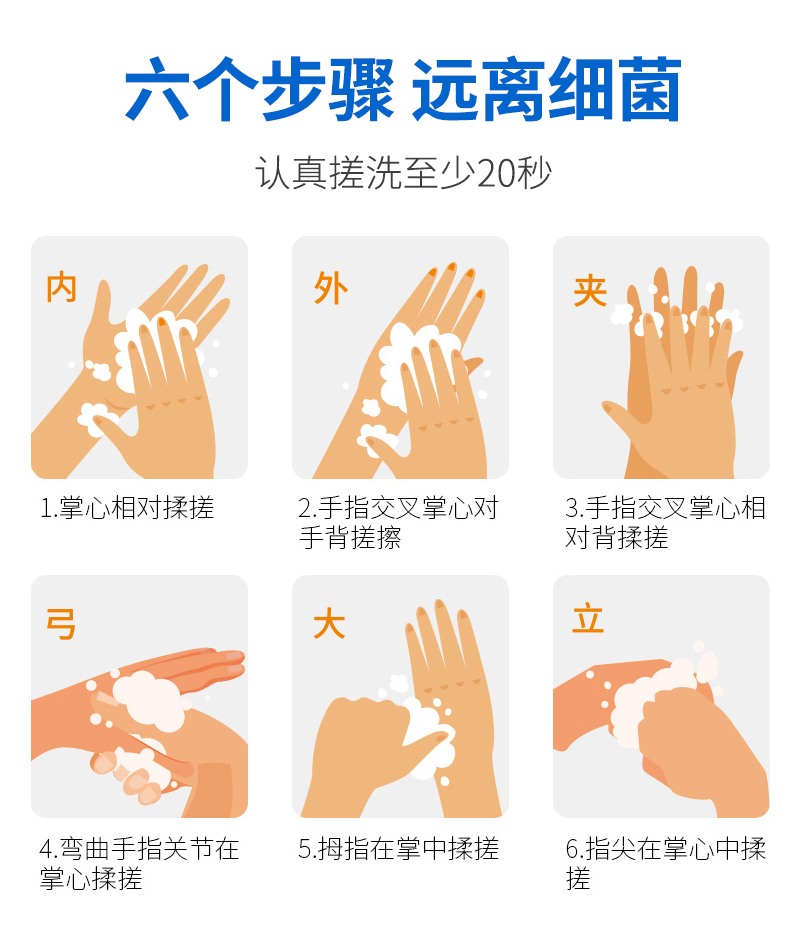 六个步骤 远离细菌

认真搓洗至少20秒

内

1.掌心相对揉搓

外

2.手指交叉掌心对手背搓擦

夹

3.手指交叉掌心相对背揉搓

弓

4.弯曲手指关节在掌心揉搓

大

5.拇指在掌中揉搓

立

6.指尖在掌心中揉搓