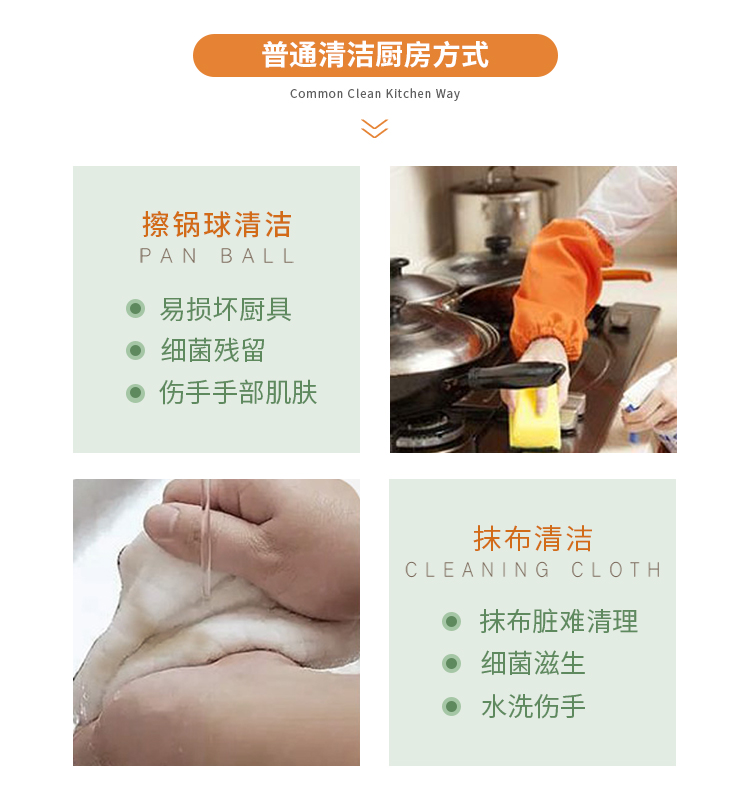 普通清洁厨房方式

Common Clean Kitchen Way

擦锅球清洁
PAN BALL

易损坏厨具
细菌残留
伤手手部肌肤

抹布清洁
CLEANING CLOTH

抹布脏难清理
细菌滋生
水洗伤手