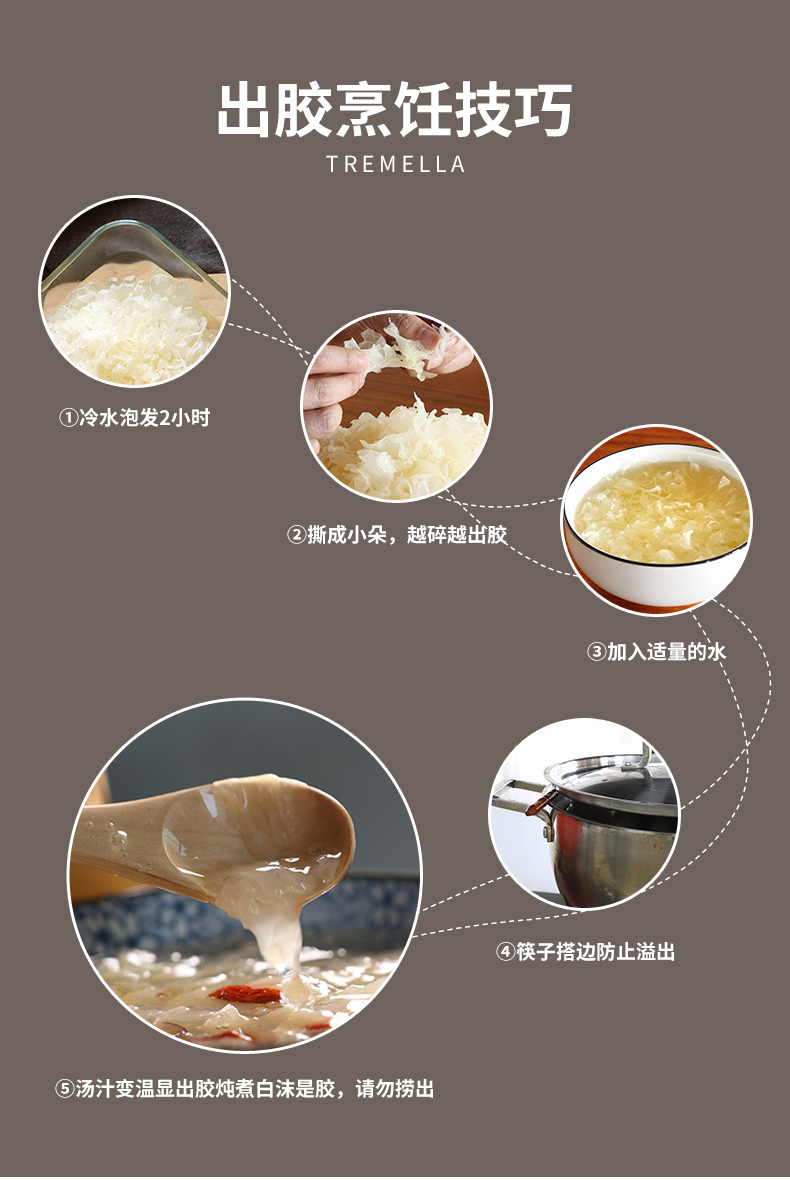 出胶烹饪技巧
TREMELLA

①冷水泡发2小时

②撕成小朵，越碎越出胶

③加入适量的水

④筷子搭边防止溢出

⑤汤汁变温显出胶炖煮白沫是胶，请勿捞出