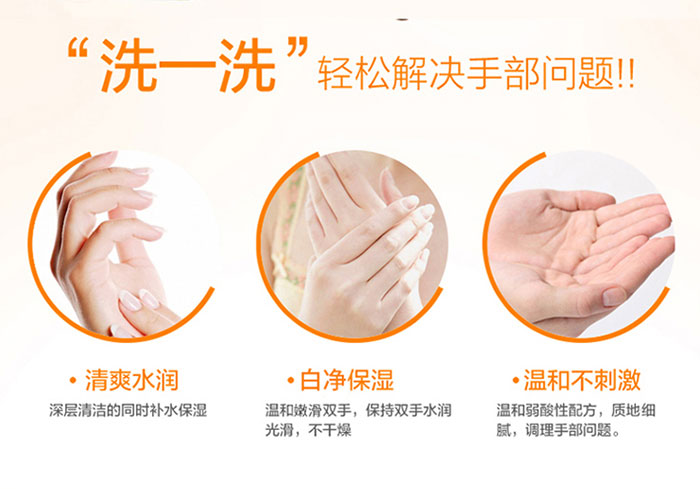 “洗一洗”轻松解决手部问题!!

• 清爽水润

深层清洁的同时补水保湿

• 白净保湿

温和嫩滑双手，保持双手水润光滑，不干燥

• 温和不刺激

温和弱酸性配方，质地细腻，调理手部问题。