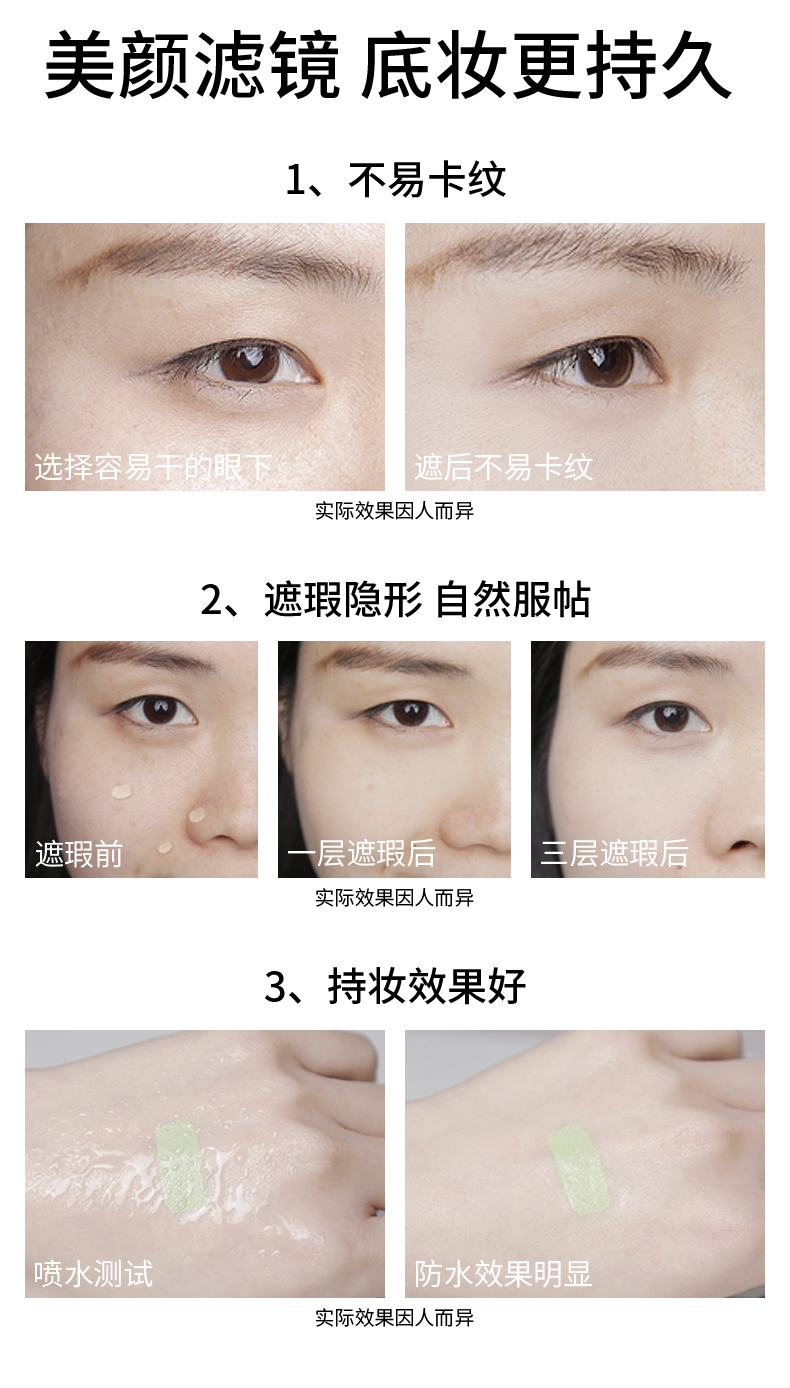 美颜滤镜 底妆更持久

1、不易卡纹

选择容易干的眼下

遮后不易卡纹

实际效果因人而异

2、遮瑕隐形 自然服帖

遮瑕前

一层遮瑕后

三层遮瑕后

实际效果因人而异

3、持妆效果好

喷水测试

防水效果明显

实际效果因人而异