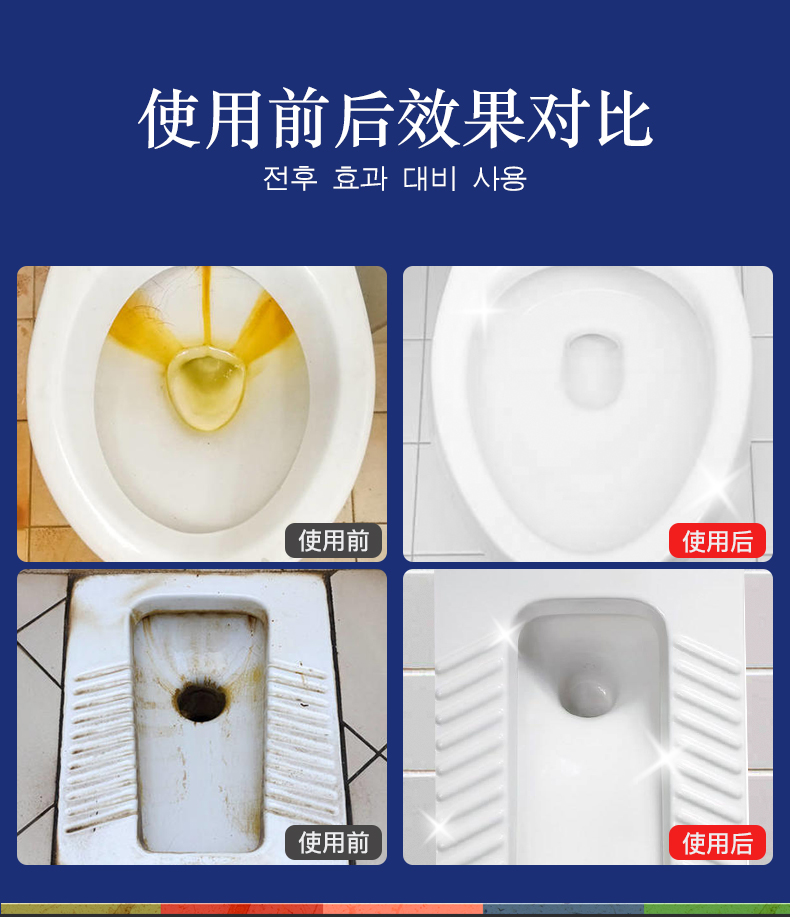 使用前后效果对比
전후 효과 대비 사용

使用前

使用后

使用前

使用后