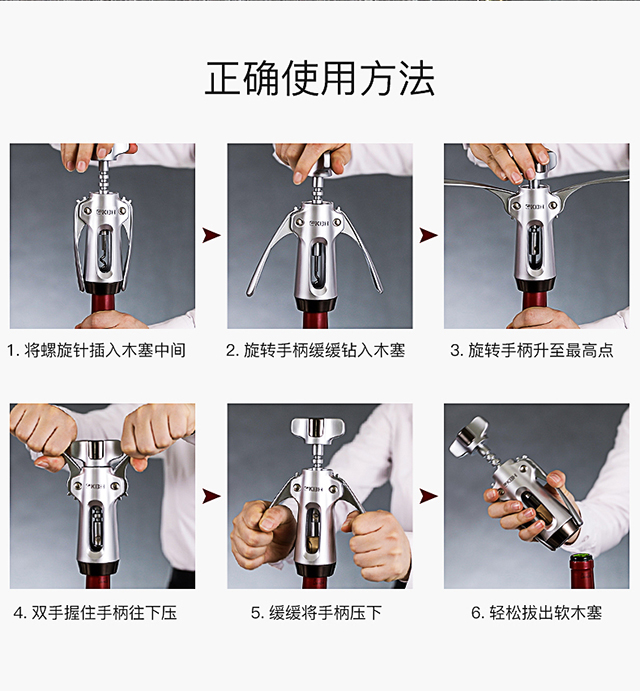 正确使用方法

1. 将螺旋针插入木塞中间

2. 旋转手柄缓缓钻入木塞

3. 旋转手柄升至最高点

4. 双手握住手柄往下压

5. 缓缓将手柄压下

6. 轻松拔出软木塞