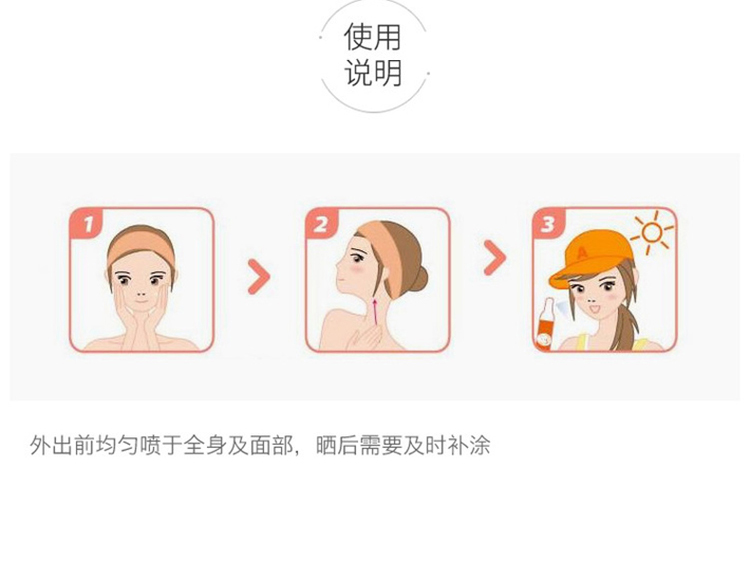 使用
说明

1

2

3

A

外出前均匀喷于全身及面部，晒后需要及时补涂