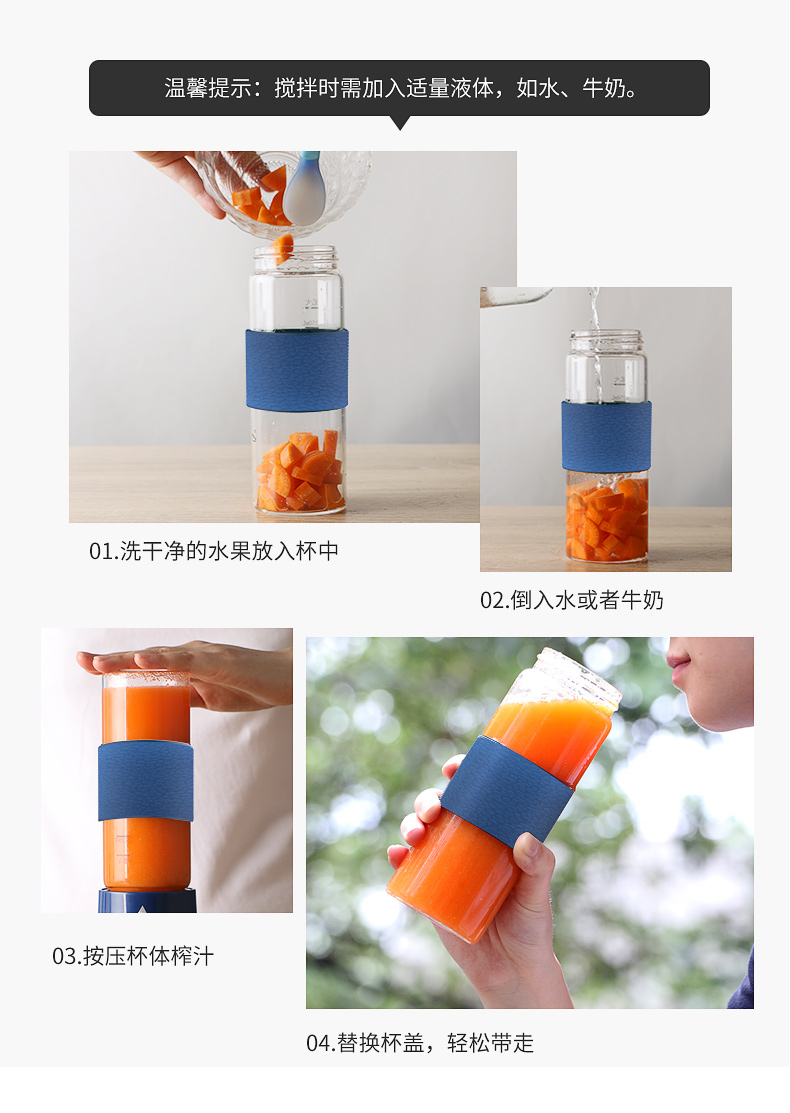 温馨提示：搅拌时需加入适量液体，如水、牛奶。

01.洗干净的水果放入杯中

02.倒入水或者牛奶

03.按压杯体榨汁

04.替换杯盖，轻松带走