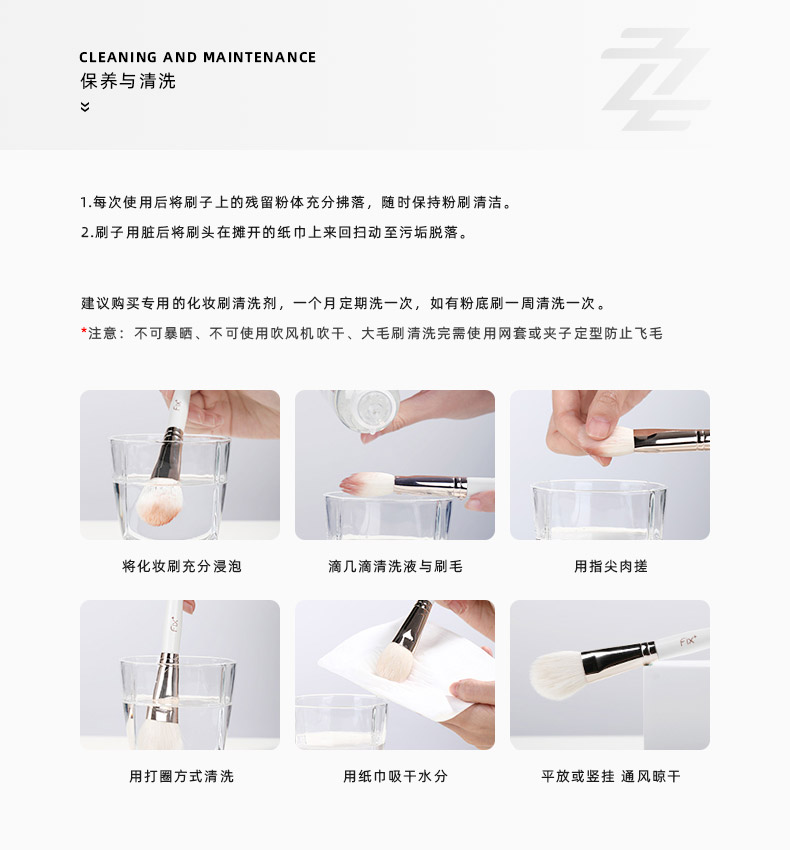 CLEANING AND MAINTENANCE
保养与清洗

1.每次使用后将刷子上的残留粉体充分拂落，随时保持粉刷清洁。
2.刷子用脏后将刷头在摊开的纸巾上来回扫动至污垢脱落。

建议购买专用的化妆刷清洗剂，一个月定期洗一次，如有粉底刷一周清洗一次。
*注意：不可暴晒、不可使用吹风机吹干、大毛刷清洗完需使用网套或夹子定型防止飞毛

FIX

将化妆刷充分浸泡

滴几滴清洗液与刷毛

用指尖肉搓

FIX

用打圈方式清洗

用纸巾吸干水分

FIX

平放或竖挂 通风晾干