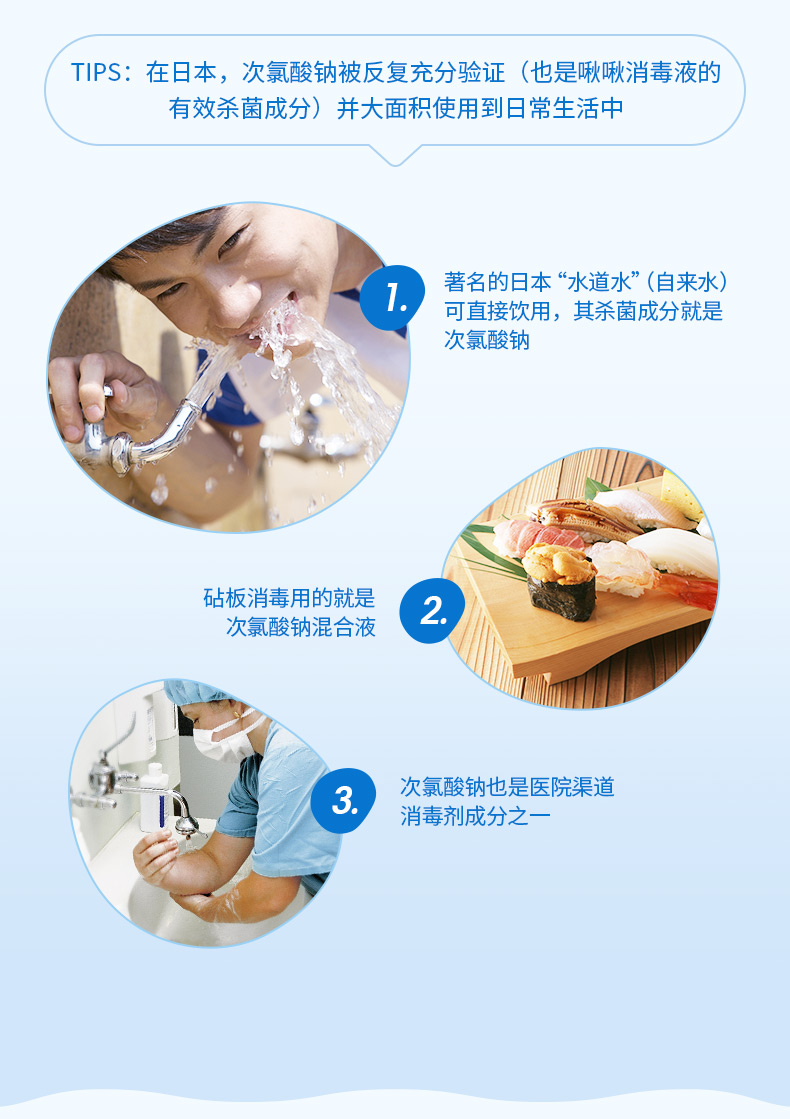 TIPS：在日本，次氯酸钠被反复充分验证（也是啾啾消毒液的有效杀菌成分）并大面积使用到日常生活中

1.

著名的日本“水道水”（自来水）可直接饮用，其杀菌成分就是次氯酸钠

砧板消毒用的就是次氯酸钠混合液

2.

3.

次氯酸钠也是医院渠道消毒剂成分之一