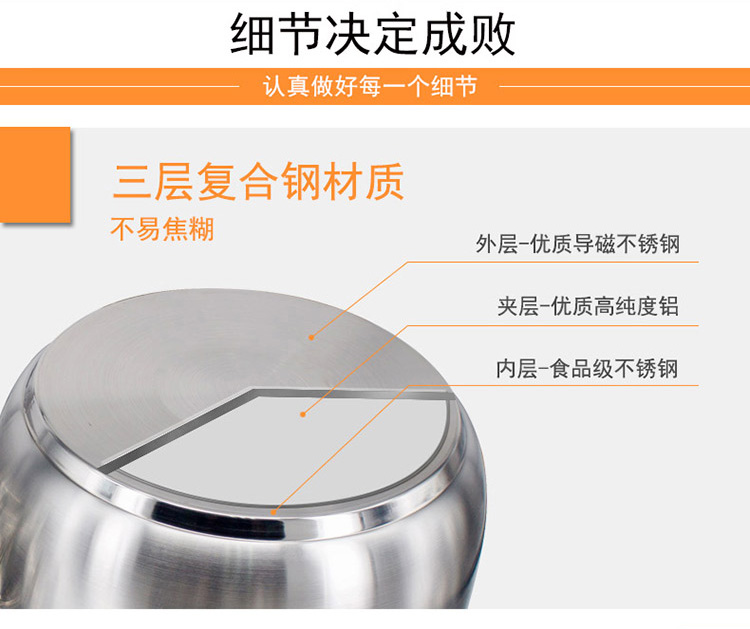 细节决定成败

认真做好每一个细节

三层复合钢材质

不易焦糊

外层-优质导磁不锈钢

夹层-优质高纯度铝

内层-食品级不锈钢