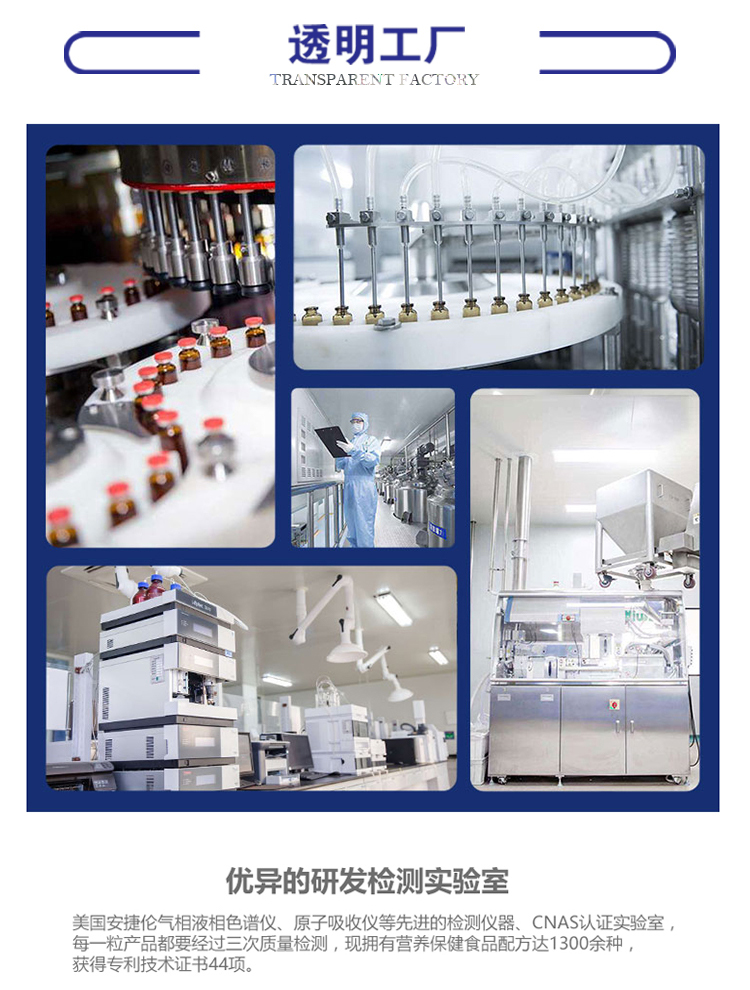 透明工厂
TRANSPARENT FACTORY

优异的研发检测实验室

美国安捷伦气相液相色谱仪、原子吸收仪等先进的检测仪器、CNAS认证实验室，每一粒产品都要经过三次质量检测，现拥有营养保健食品配方达1300余种，获得专利技术证书44项。