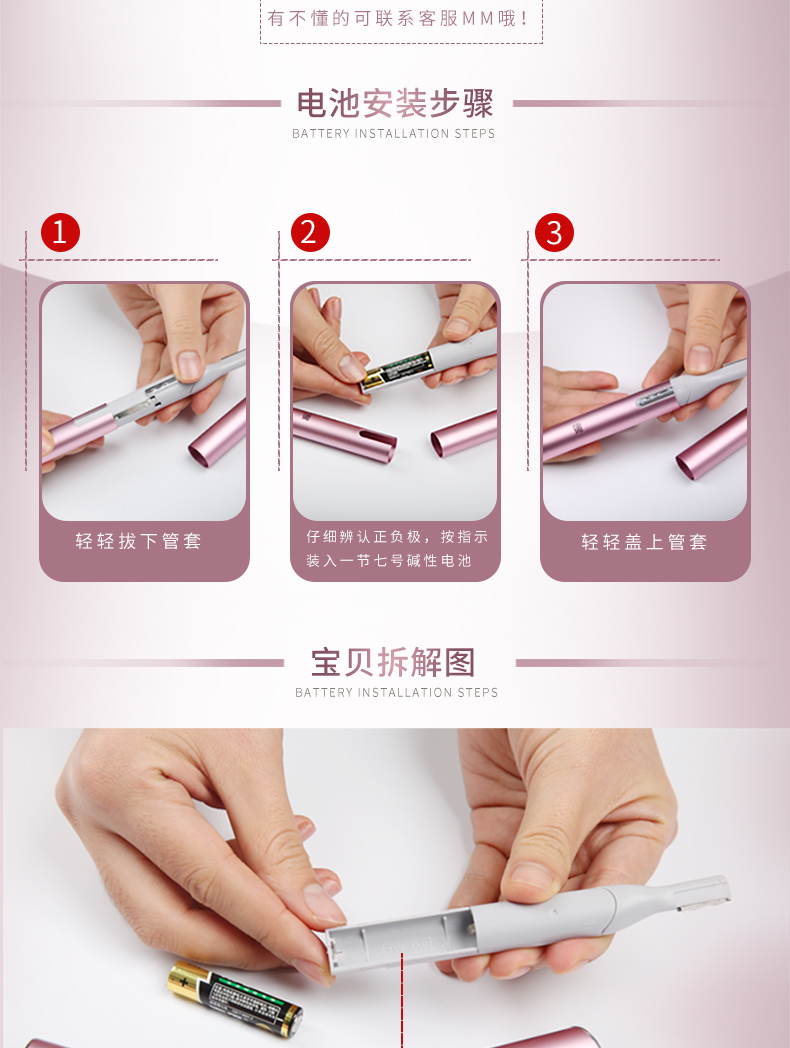 有不懂的可联系客服MM哦！

电池安装步骤
BATTERY INSTALLATION STEPS

1
轻轻拔下管套

2
仔细辨认正负极，按指示装入一节七号碱性电池

3
轻轻盖上管套

宝贝拆解图
BATTERY INSTALLATION STEPS