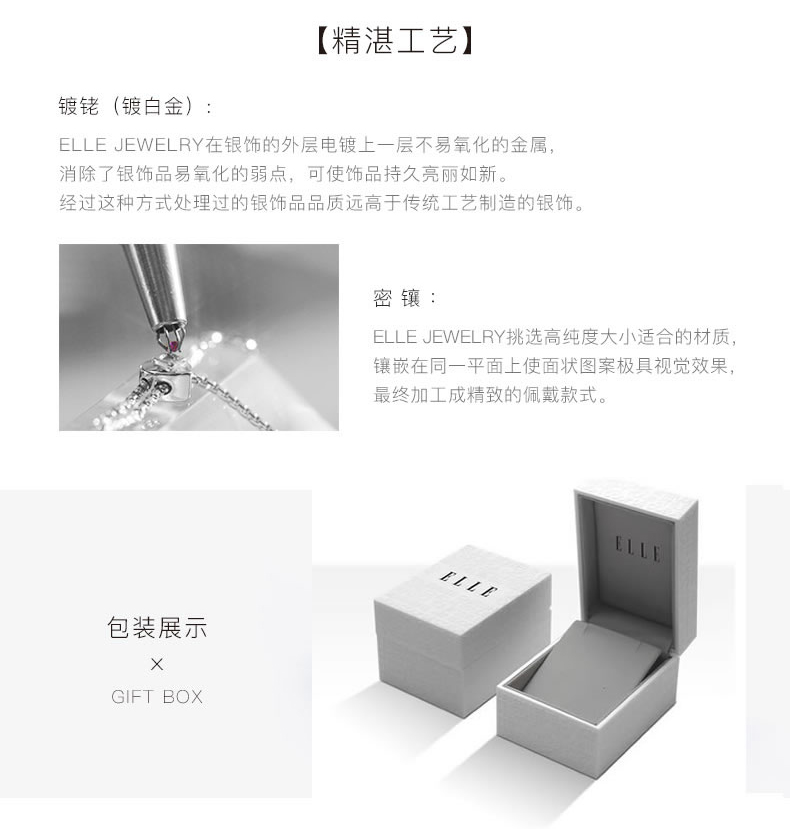 【精湛工艺】

镀铑（镀白金）：

ELLE JEWELRY在银饰的外层电镀上一层不易氧化的金属，
消除了银饰品易氧化的弱点，可使饰品持久亮丽如新。
经过这种方式处理过的银饰品品质远高于传统工艺制造的银饰。

密 镶：

ELLE JEWELRY挑选高纯度大小适合的材质，
镶嵌在同一平面上使面状图案极具视觉效果，
最终加工成精致的佩戴款式。

包装展示
×
GIFT BOX

ELLE

ELLE