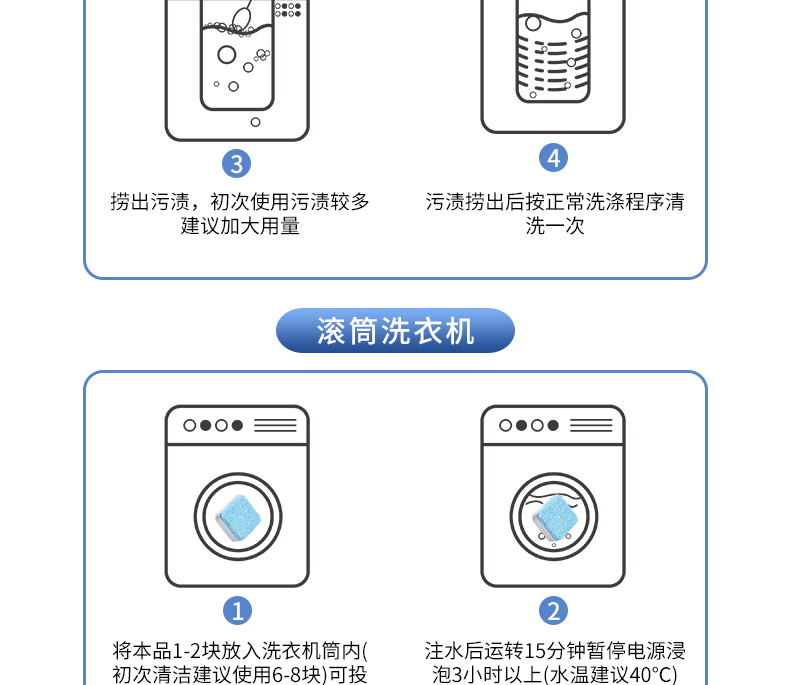 3

捞出污渍，初次使用污渍较多建议加大用量

4

污渍捞出后按正常洗涤程序清洗一次

滚筒洗衣机

1

将本品1-2块放入洗衣机筒内(初次清洁建议使用6-8块)可投

2

注水后运转15分钟暂停电源浸泡3小时以上(水温建议40°C)