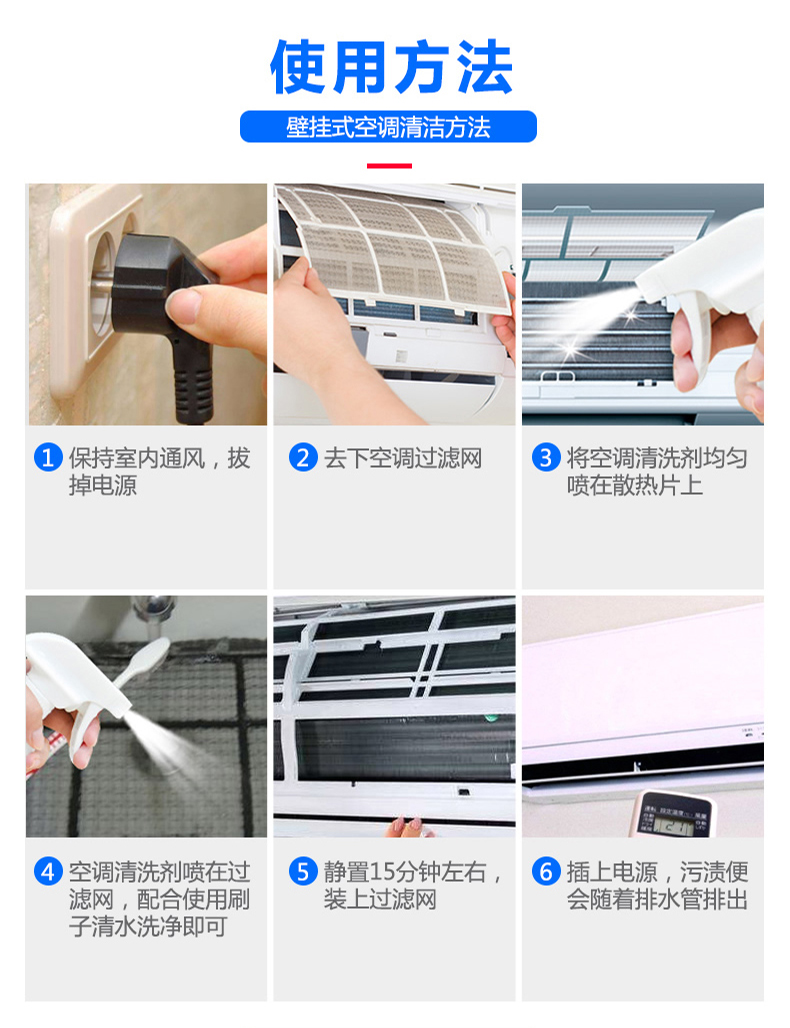 使用方法

壁挂式空调清洁方法

1 保持室内通风，拔掉电源

2 去下空调过滤网

3 将空调清洗剂均匀喷在散热片上

4 空调清洗剂喷在过滤网，配合使用刷子清水洗净即可

5 静置15分钟左右，装上过滤网

6 插上电源，污渍便会随着排水管排出