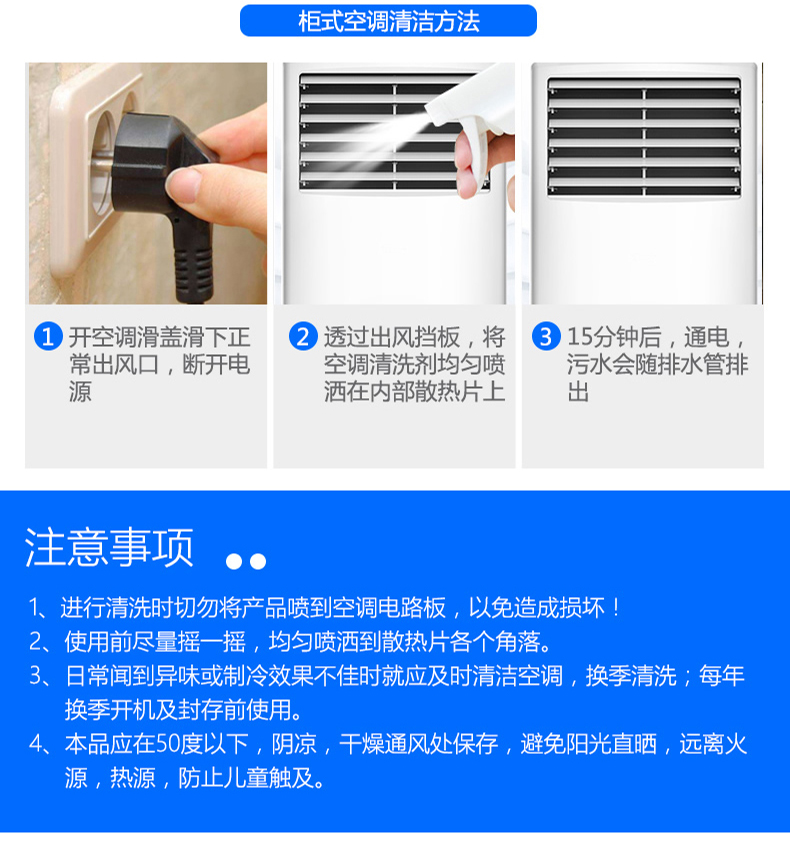 柜式空调清洁方法

1 开空调滑盖滑下正常出风口，断开电源

2 透过出风挡板，将空调清洗剂均匀喷洒在内部散热片上

3 15分钟后，通电，污水会随排水管排出

注意事项

1、进行清洗时切勿将产品喷到空调电路板，以免造成损坏！
2、使用前尽量摇一摇，均匀喷洒到散热片各个角落。
3、日常闻到异味或制冷效果不佳时就应及时清洁空调，换季清洗；每年换季开机及封存前使用。
4、本品应在50度以下，阴凉，干燥通风处保存，避免阳光直晒，远离火源，热源，防止儿童触及。